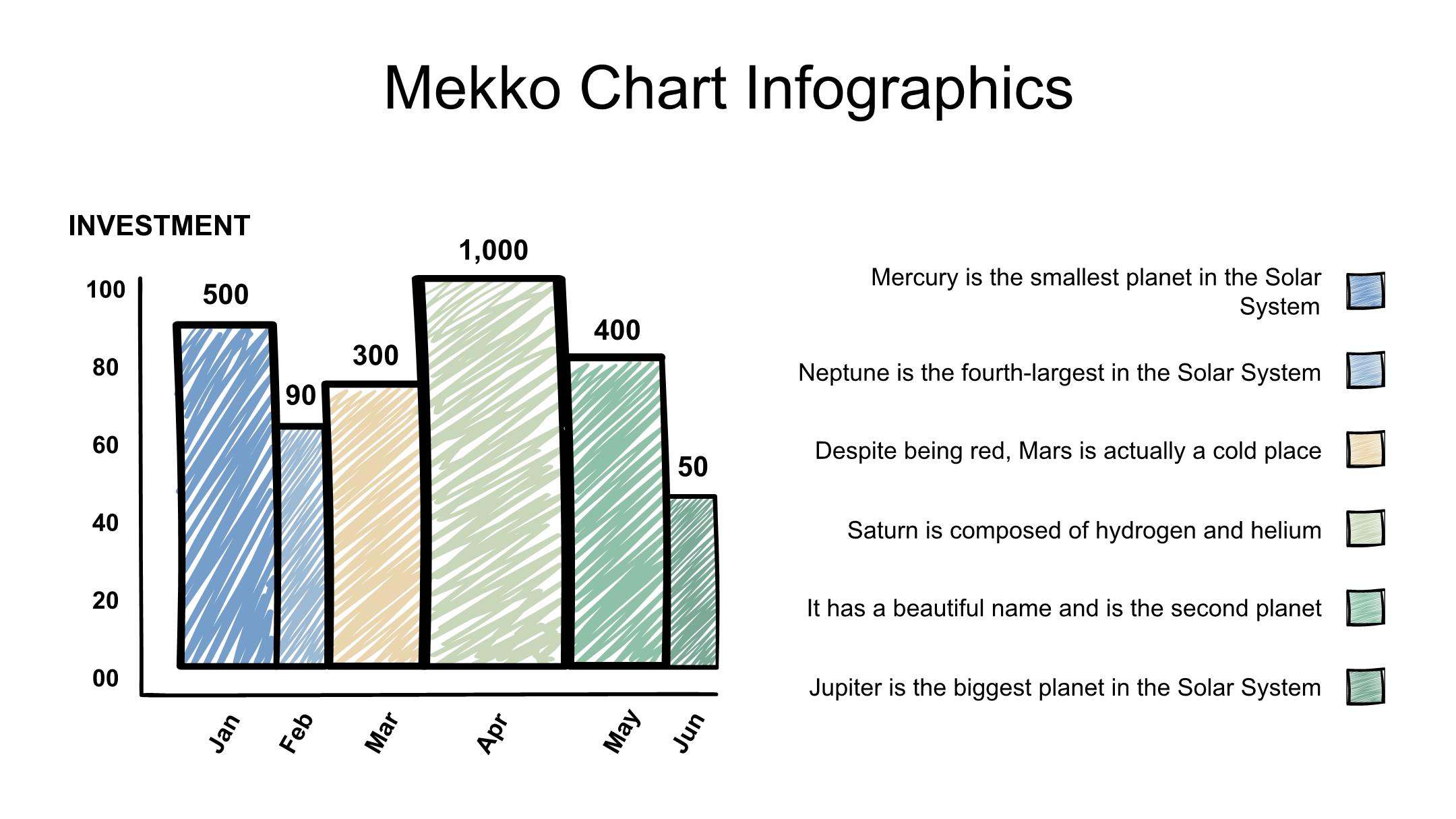 Mekko Chart Infographics

INVESTMENT

100
80
60
40
20
00

500
90
300
1,000
400
50

Jan
Feb
Mar
Apr
May
Jun

Mercury is the smallest planet in the Solar System

Neptune is the fourth-largest in the Solar System

Despite being red, Mars is actually a cold place

Saturn is composed of hydrogen and helium

It has a beautiful name and is the second planet

Jupiter is the biggest planet in the Solar System