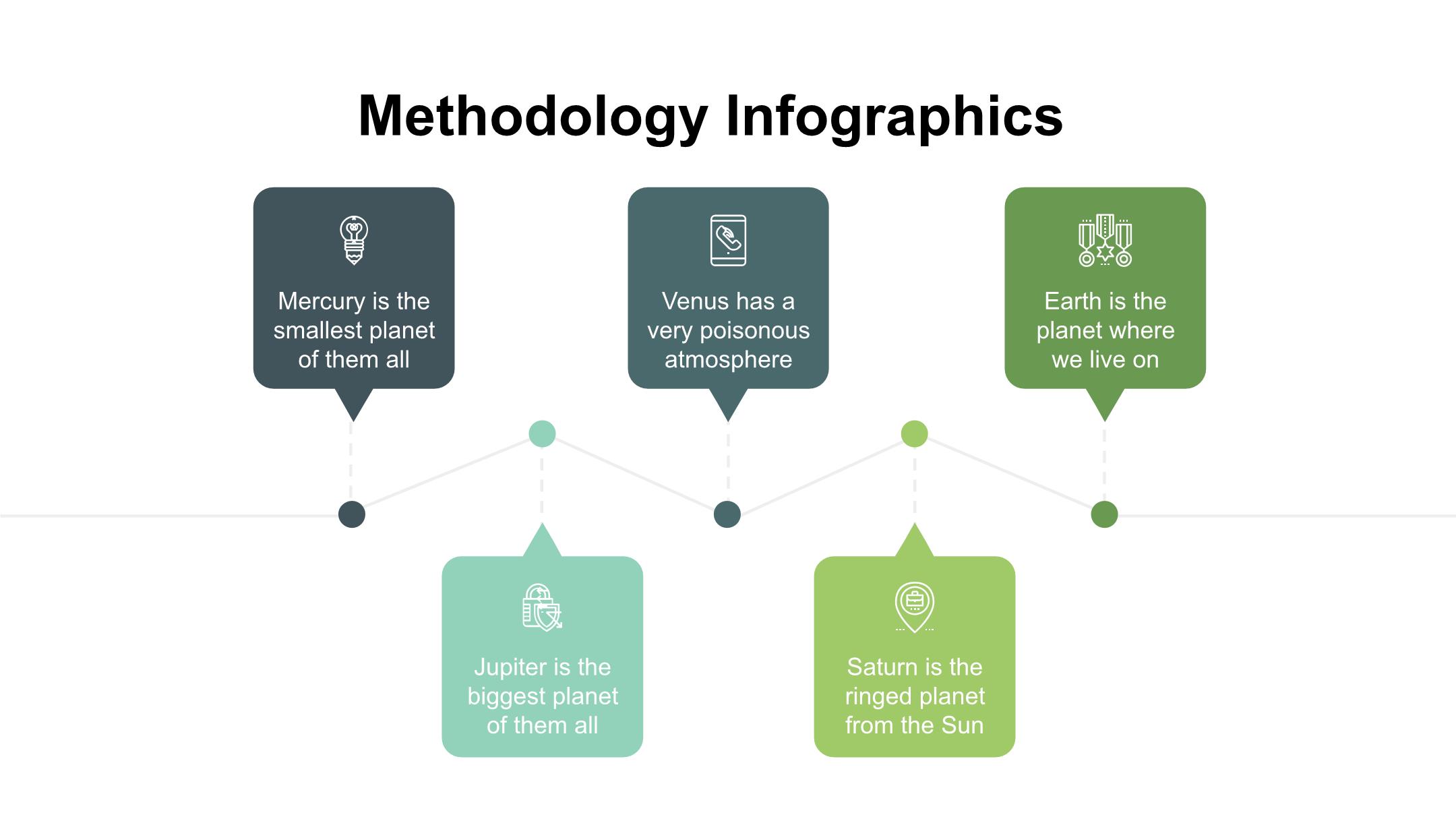 Methodology Infographics

Mercury is the smallest planet of them all

Jupiter is the biggest planet of them all

Venus has a very poisonous atmosphere

Saturn is the ringed planet from the Sun

Earth is the planet where we live on