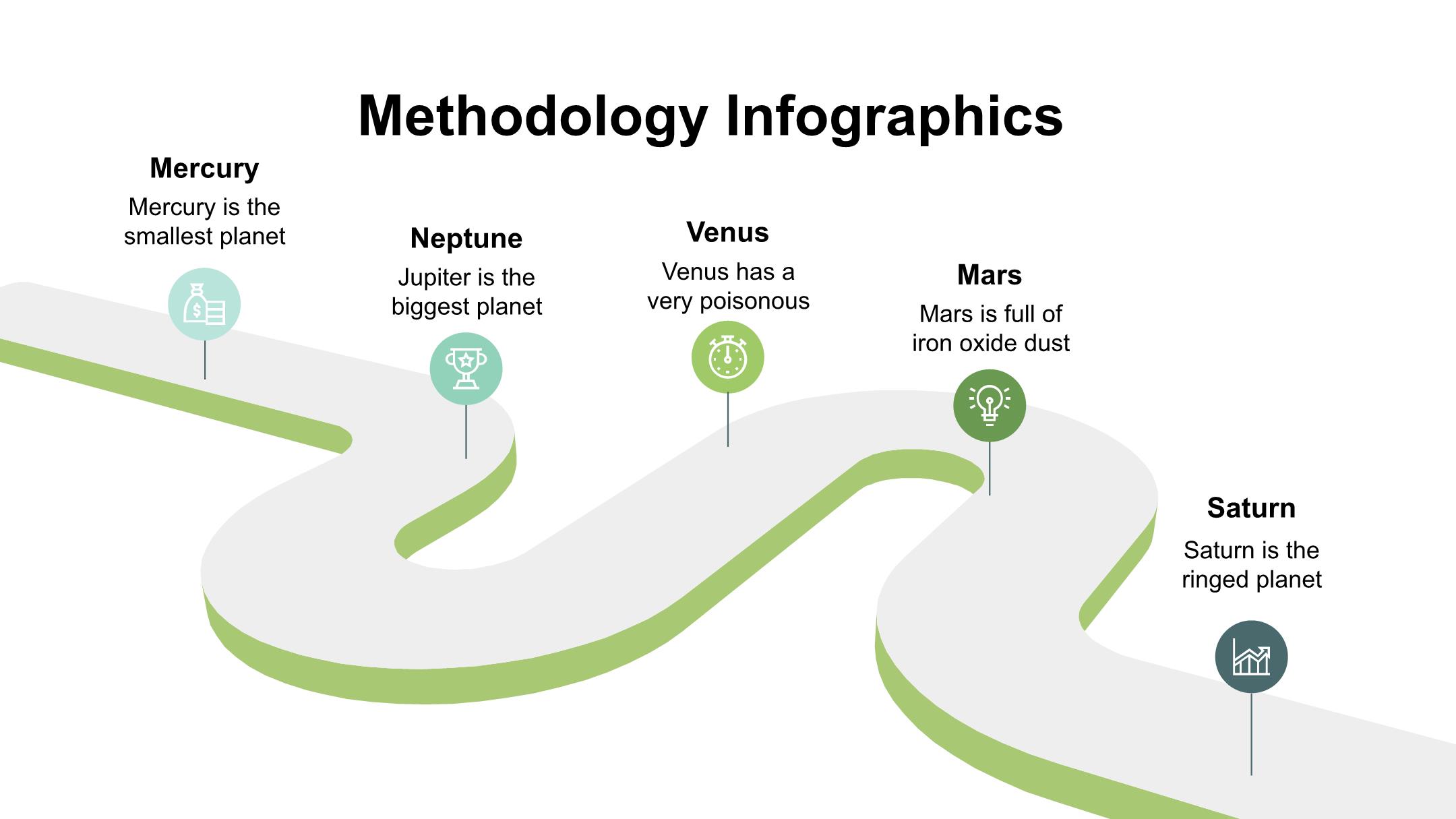 Methodology Infographics

Mercury

Mercury is the smallest planet

Neptune

Jupiter is the biggest planet

Venus

Venus has a very poisonous

Mars

Mars is full of iron oxide dust

Saturn

Saturn is the ringed planet