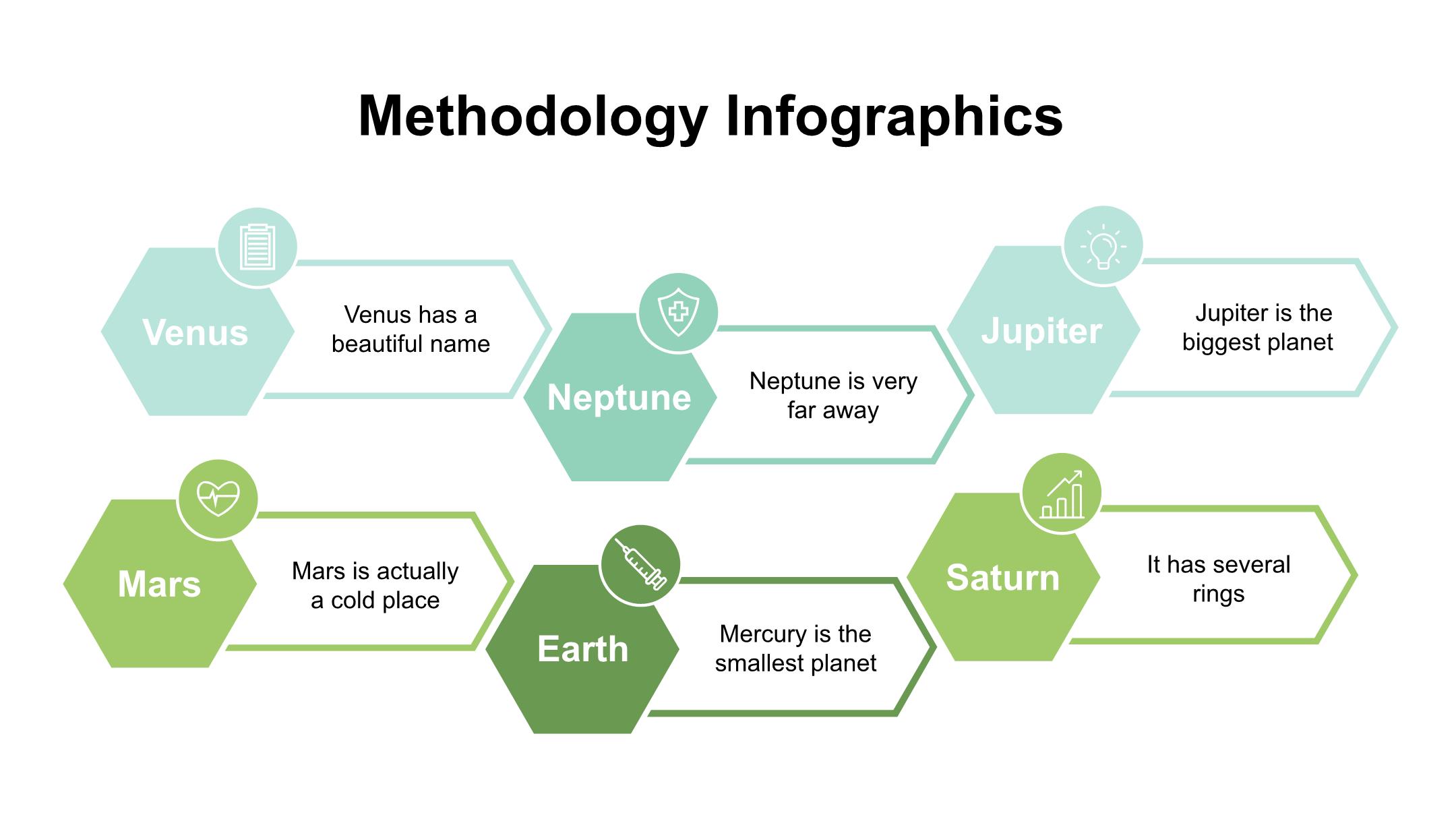 Methodology Infographics

Venus

Venus has a beautiful name

Neptune

Neptune is very far away

Jupiter

Jupiter is the biggest planet

Mars

Mars is actually a cold place

Earth

Mercury is the smallest planet

Saturn

It has several rings