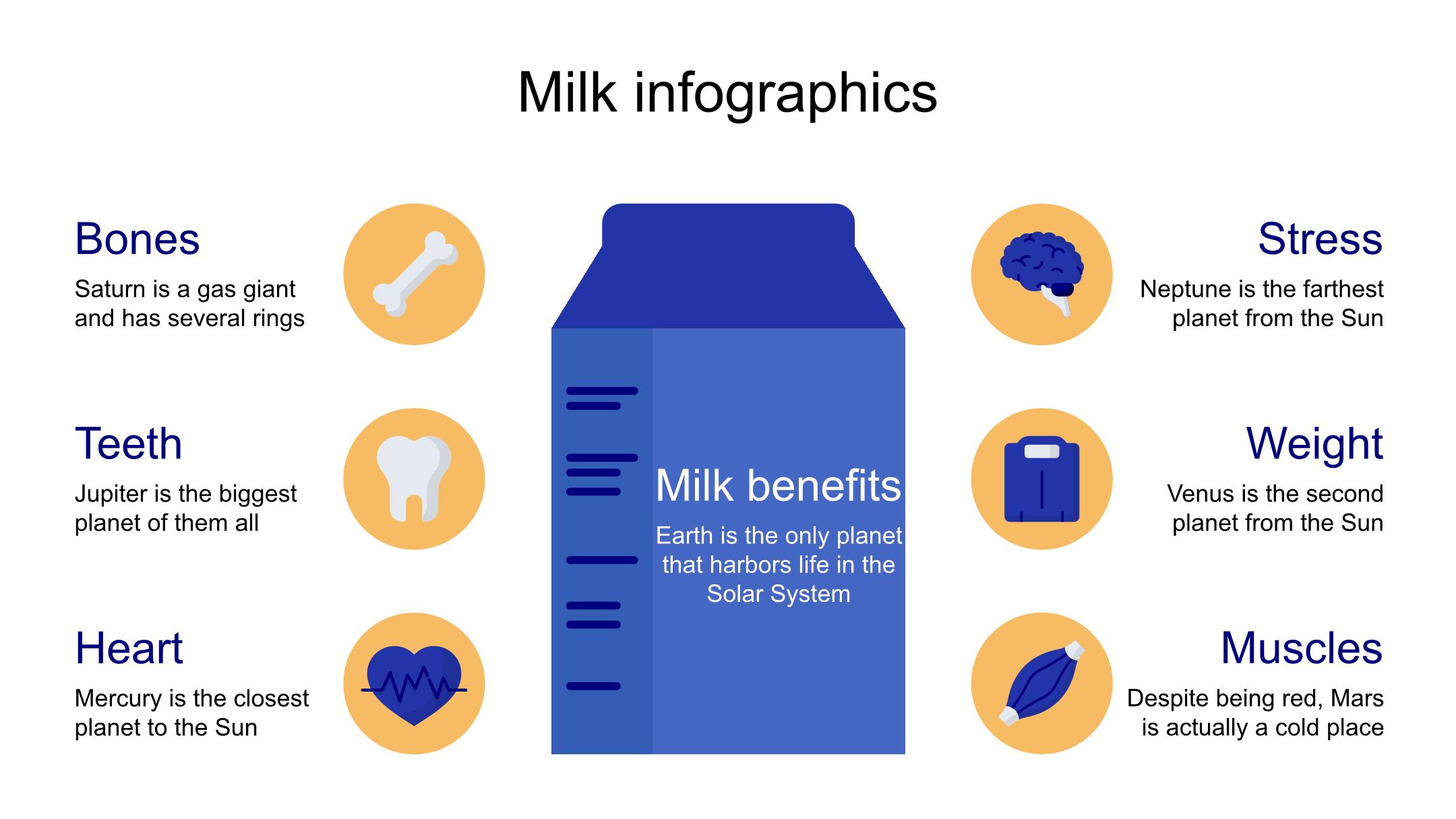 Milk infographics

Bones
Saturn is a gas giant and has several rings

Teeth
Jupiter is the biggest planet of them all

Heart
Mercury is the closest planet to the Sun

Milk benefits
Earth is the only planet that harbors life in the Solar System

Stress
Neptune is the farthest planet from the Sun

Weight
Venus is the second planet from the Sun

Muscles
Despite being red, Mars is actually a cold place