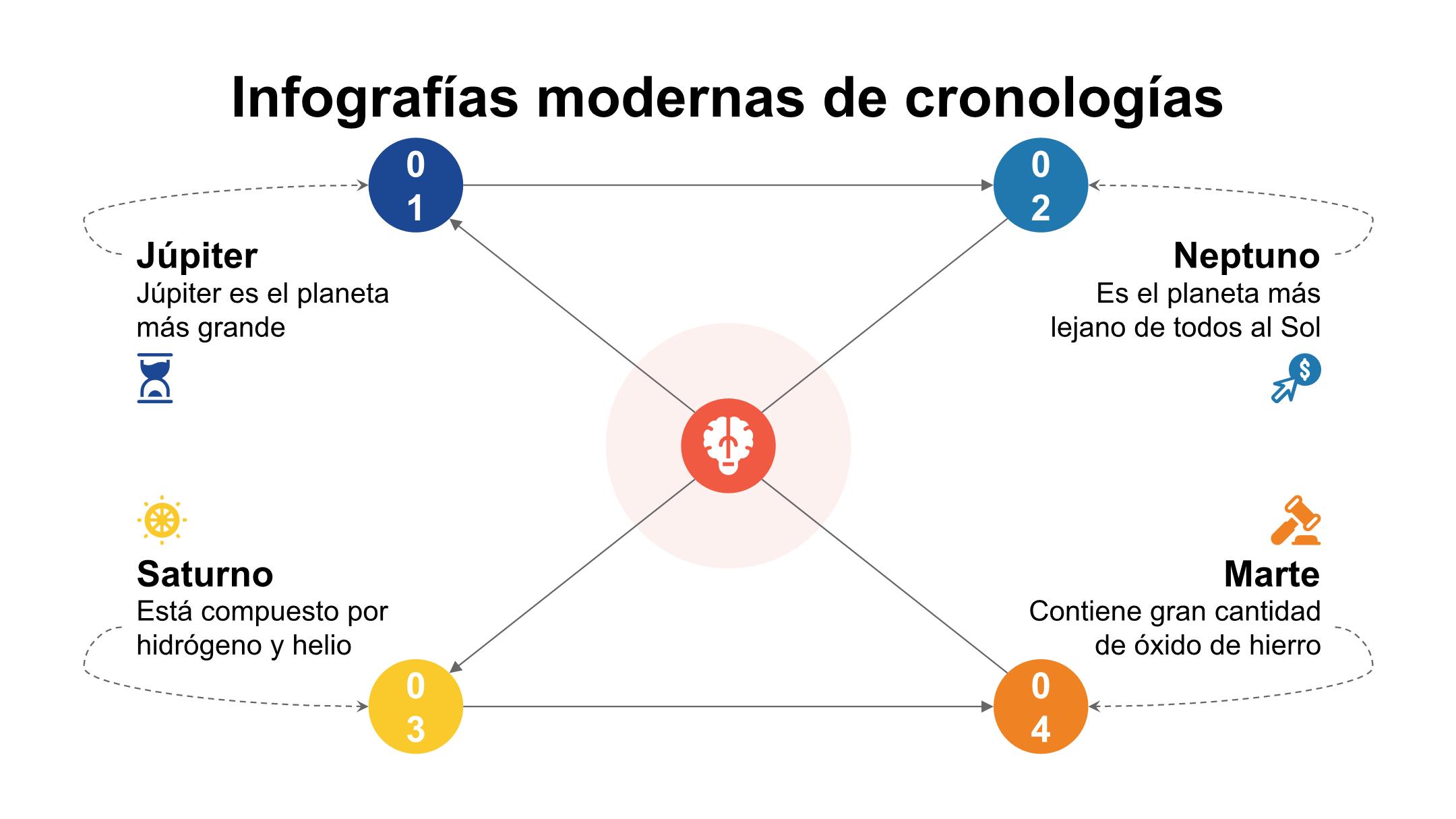 Infografías modernas de cronologías

01

02

Júpiter
Júpiter es el planeta más grande

Neptuno
Es el planeta más lejano de todos al Sol

Saturno
Está compuesto por hidrógeno y helio

Marte
Contiene gran cantidad de óxido de hierro

03

04