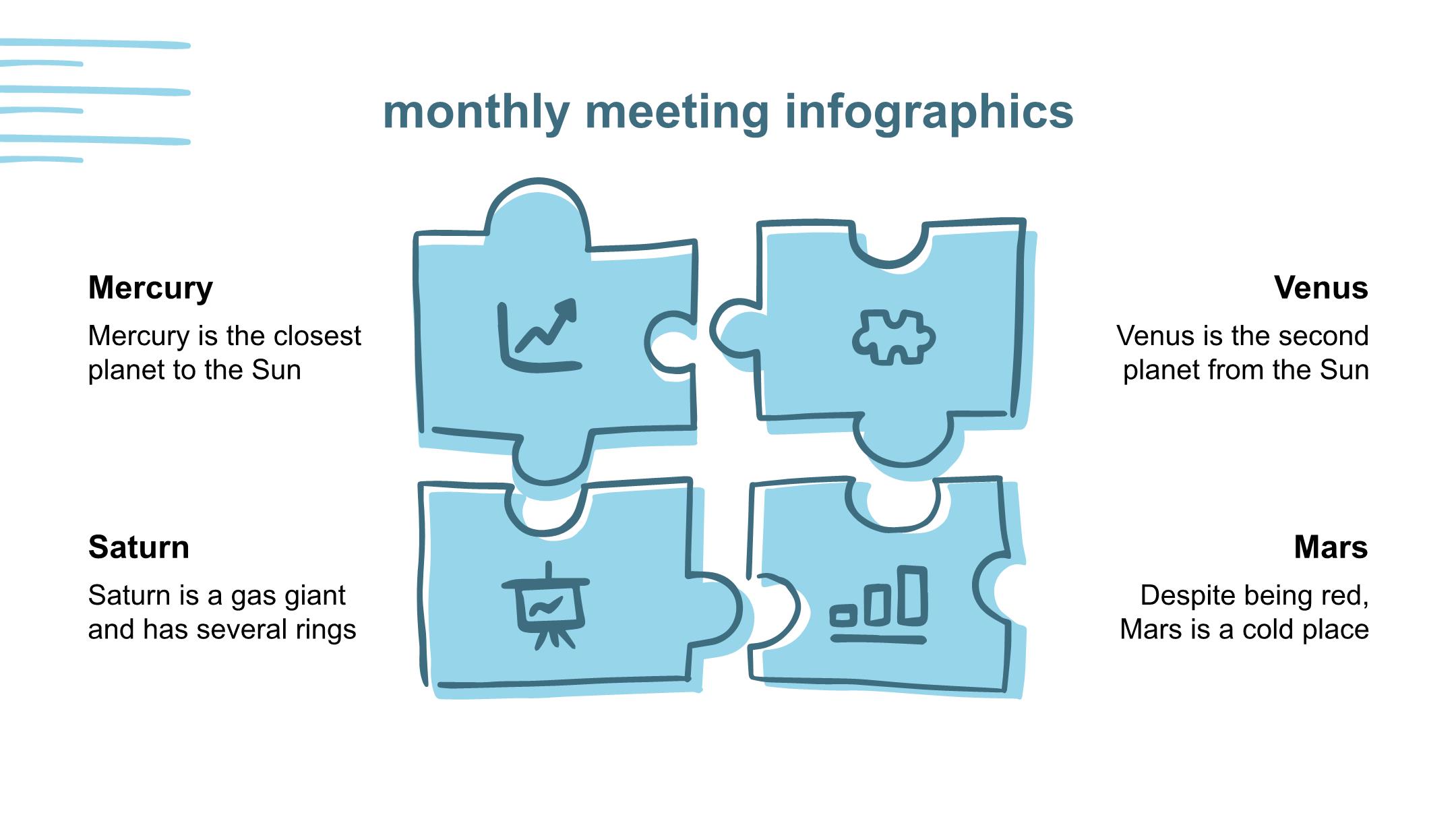 monthly meeting infographics

Mercury

Mercury is the closest planet to the Sun

Venus

Venus is the second planet from the Sun

Saturn

Saturn is a gas giant and has several rings

Mars

Despite being red, Mars is a cold place