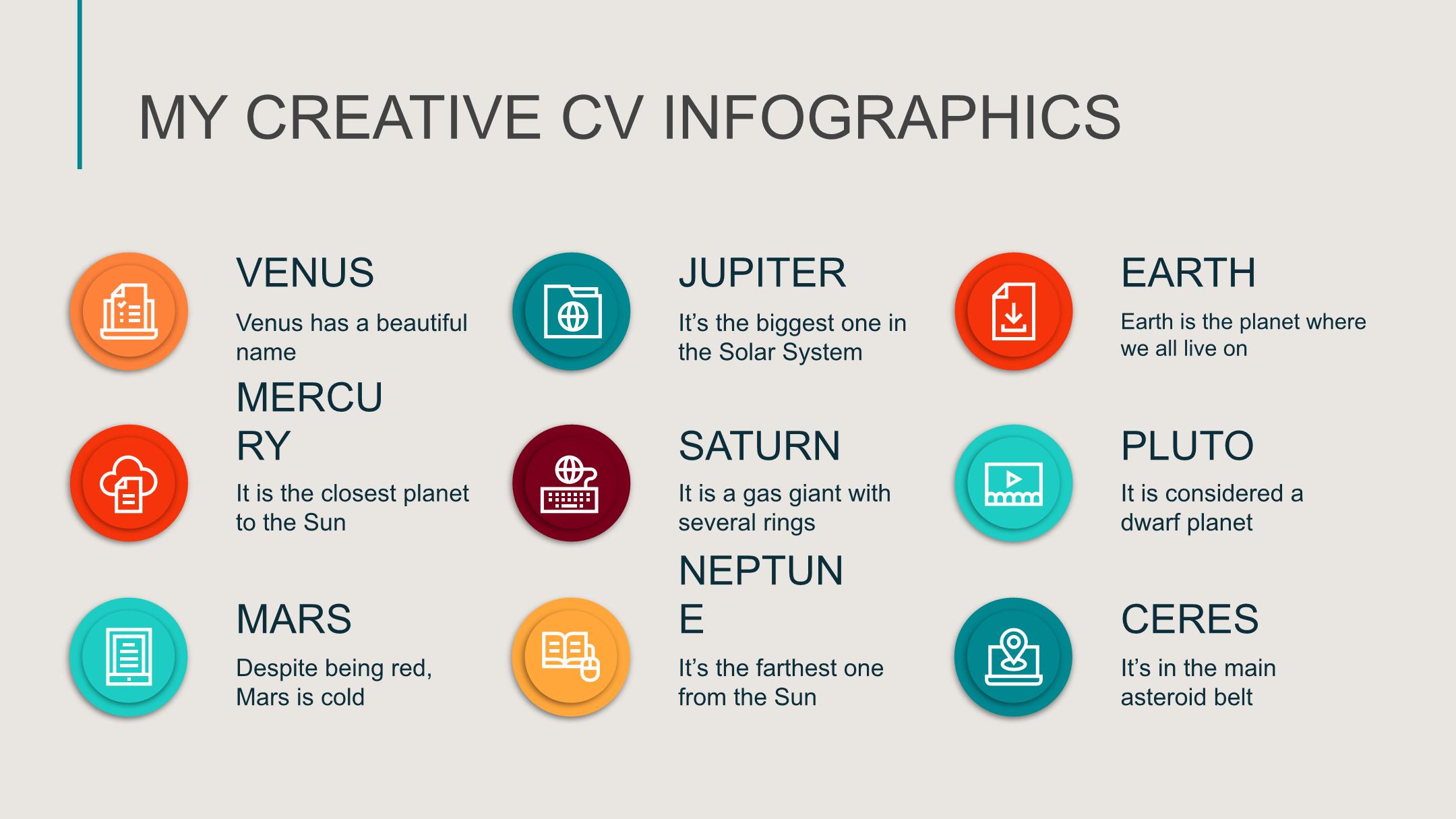 MY CREATIVE CV INFOGRAPHICS

VENUS

Venus has a beautiful name

MERCURY

It is the closest planet to the Sun

MARS

Despite being red, Mars is cold

JUPITER

It's the biggest one in the Solar System

SATURN

It is a gas giant with several rings

NEPTUNE

It's the farthest one from the Sun

EARTH

Earth is the planet where we all live on

PLUTO

It is considered a dwarf planet

CERES

It's in the main asteroid belt