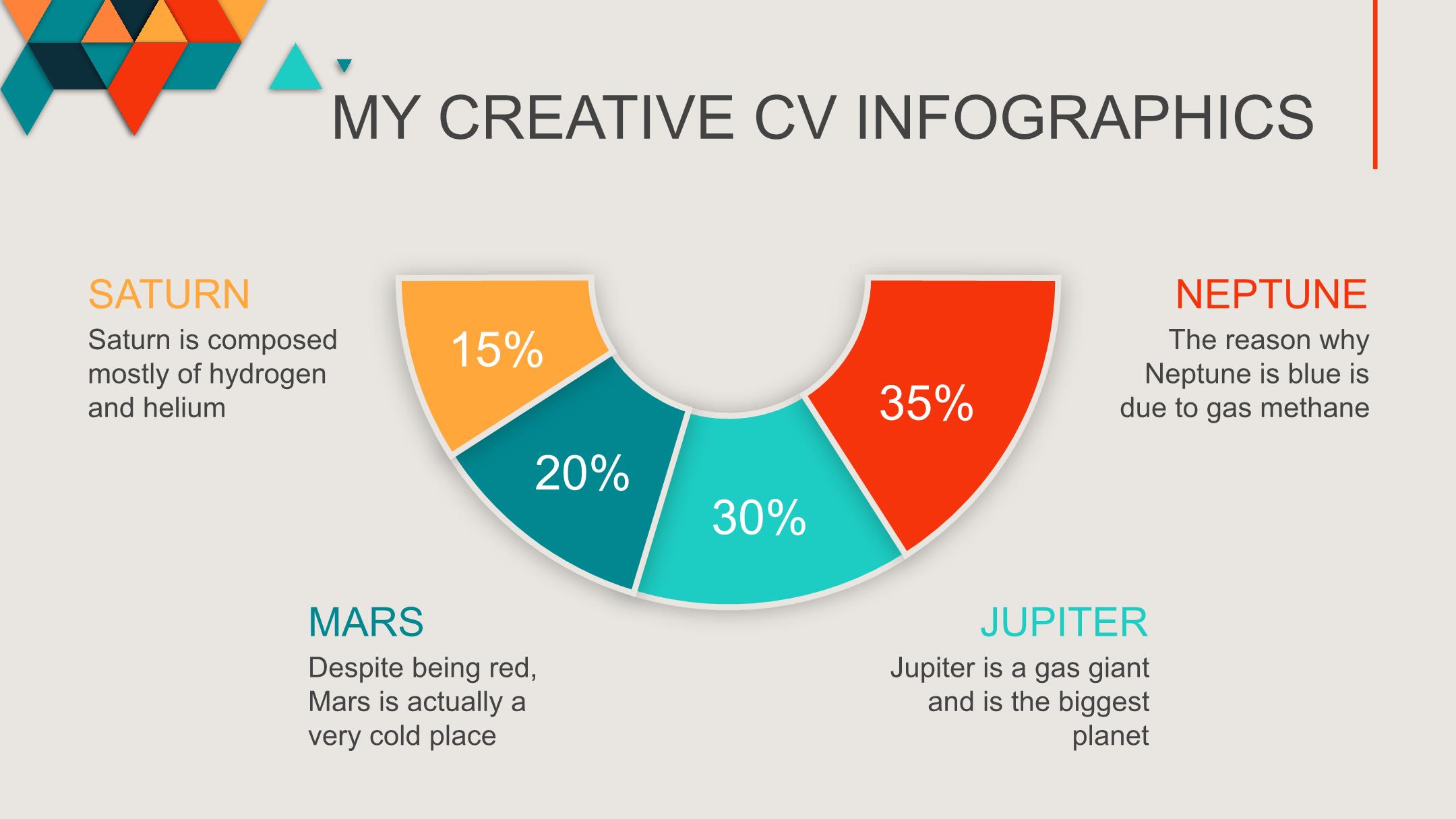 MY CREATIVE CV INFOGRAPHICS

SATURN
Saturn is composed mostly of hydrogen and helium

15%

20%

30%

35%

NEPTUNE
The reason why Neptune is blue is due to gas methane

MARS
Despite being red, Mars is actually a very cold place

JUPITER
Jupiter is a gas giant and is the biggest planet