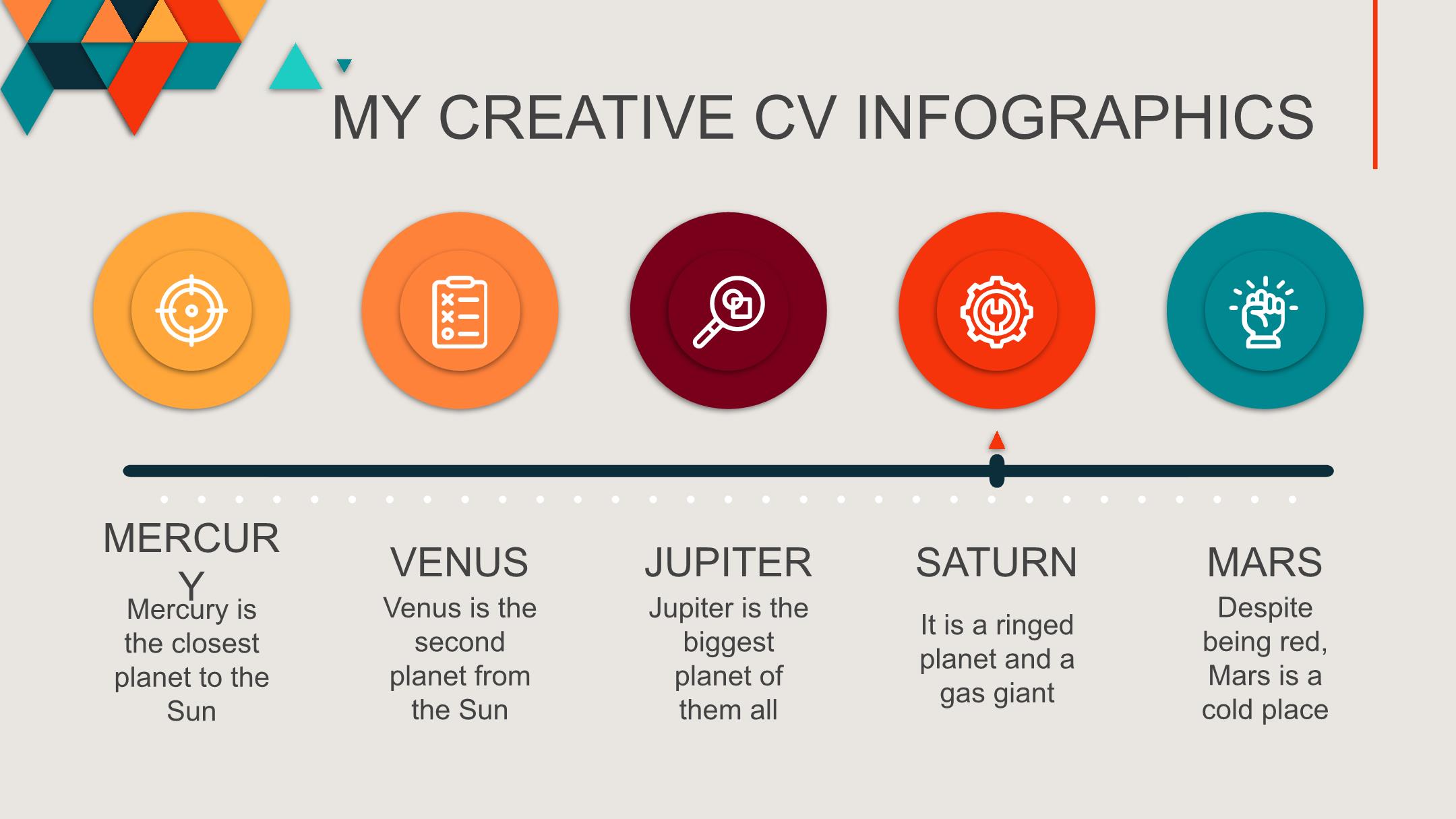 MY CREATIVE CV INFOGRAPHICS

MERCURY
Mercury is the closest planet to the Sun

VENUS
Venus is the second planet from the Sun

JUPITER
Jupiter is the biggest planet of them all

SATURN
It is a ringed planet and a gas giant

MARS
Despite being red, Mars is a cold place