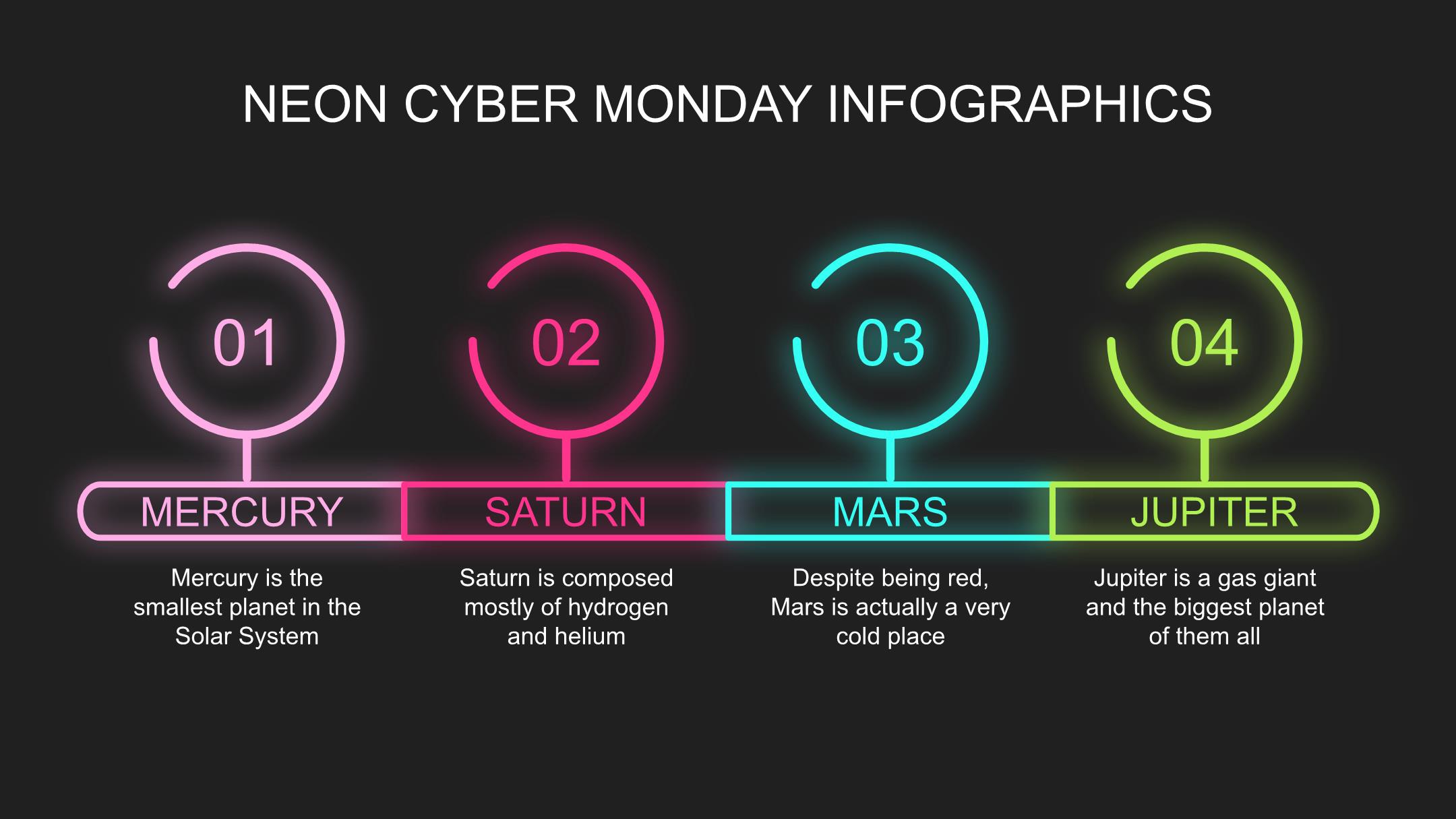 NEON CYBER MONDAY INFOGRAPHICS

01

MERCURY

Mercury is the smallest planet in the Solar System

02

SATURN

Saturn is composed mostly of hydrogen and helium

03

MARS

Despite being red, Mars is actually a very cold place

04

JUPITER

Jupiter is a gas giant and the biggest planet of them all