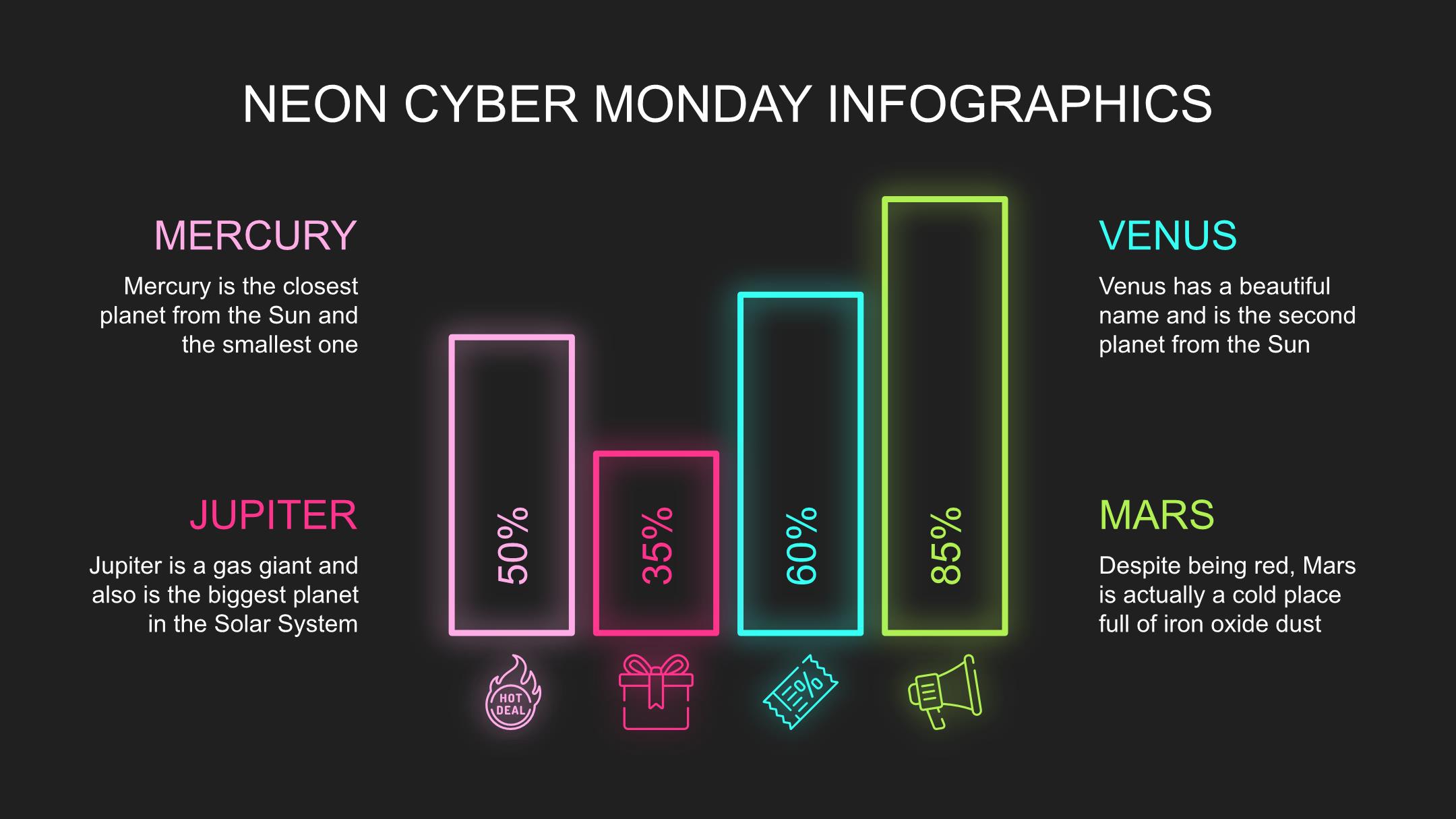 NEON CYBER MONDAY INFOGRAPHICS

MERCURY

Mercury is the closest planet from the Sun and the smallest one

JUPITER

Jupiter is a gas giant and also is the biggest planet in the Solar System

50%

35%

60%

85%

HOT DEAL

%

VENUS

Venus has a beautiful name and is the second planet from the Sun

MARS

Despite being red, Mars is actually a cold place full of iron oxide dust