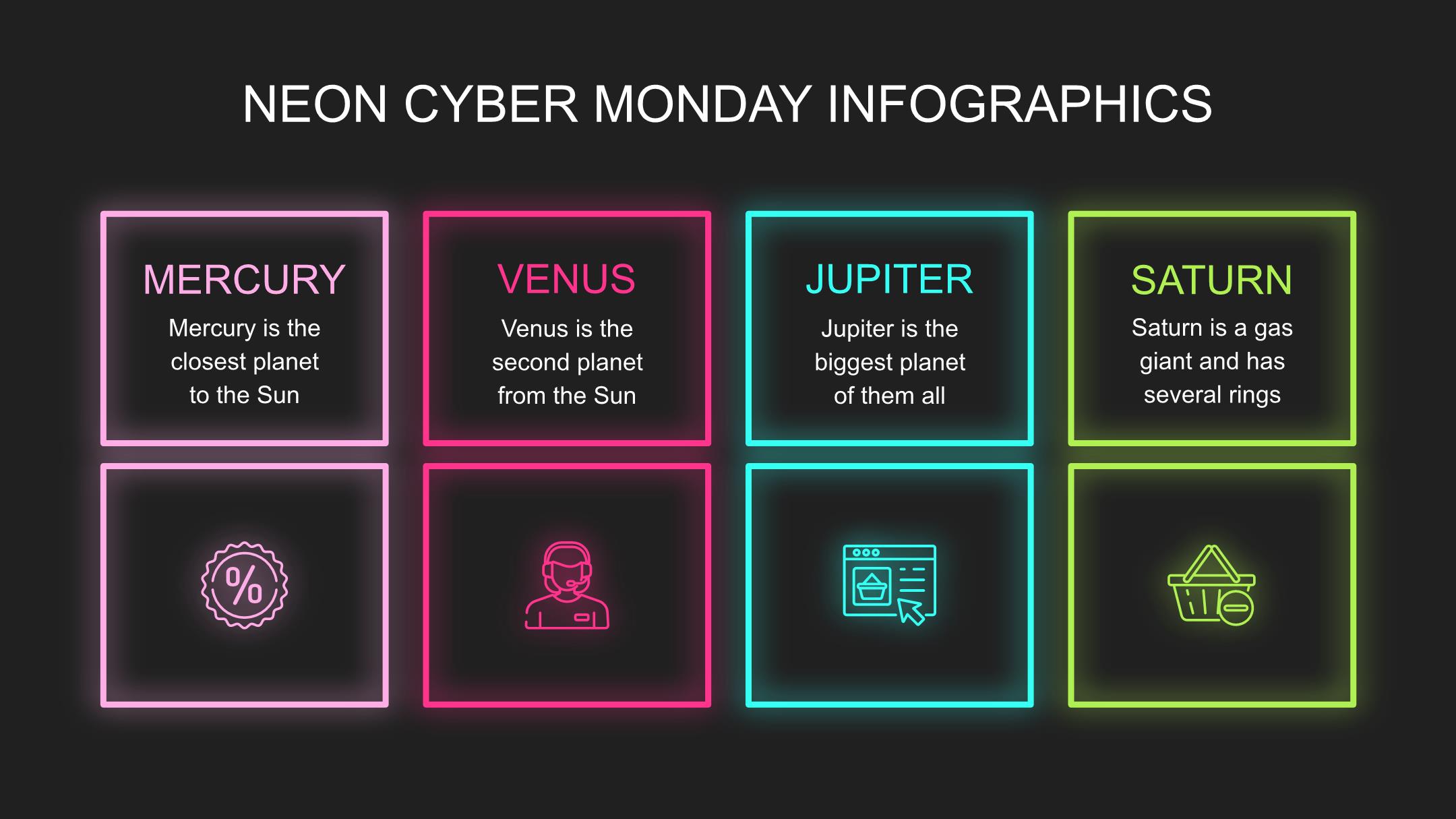 NEON CYBER MONDAY INFOGRAPHICS

MERCURY

Mercury is the closest planet to the Sun

VENUS

Venus is the second planet from the Sun

JUPITER

Jupiter is the biggest planet of them all

SATURN

Saturn is a gas giant and has several rings

%