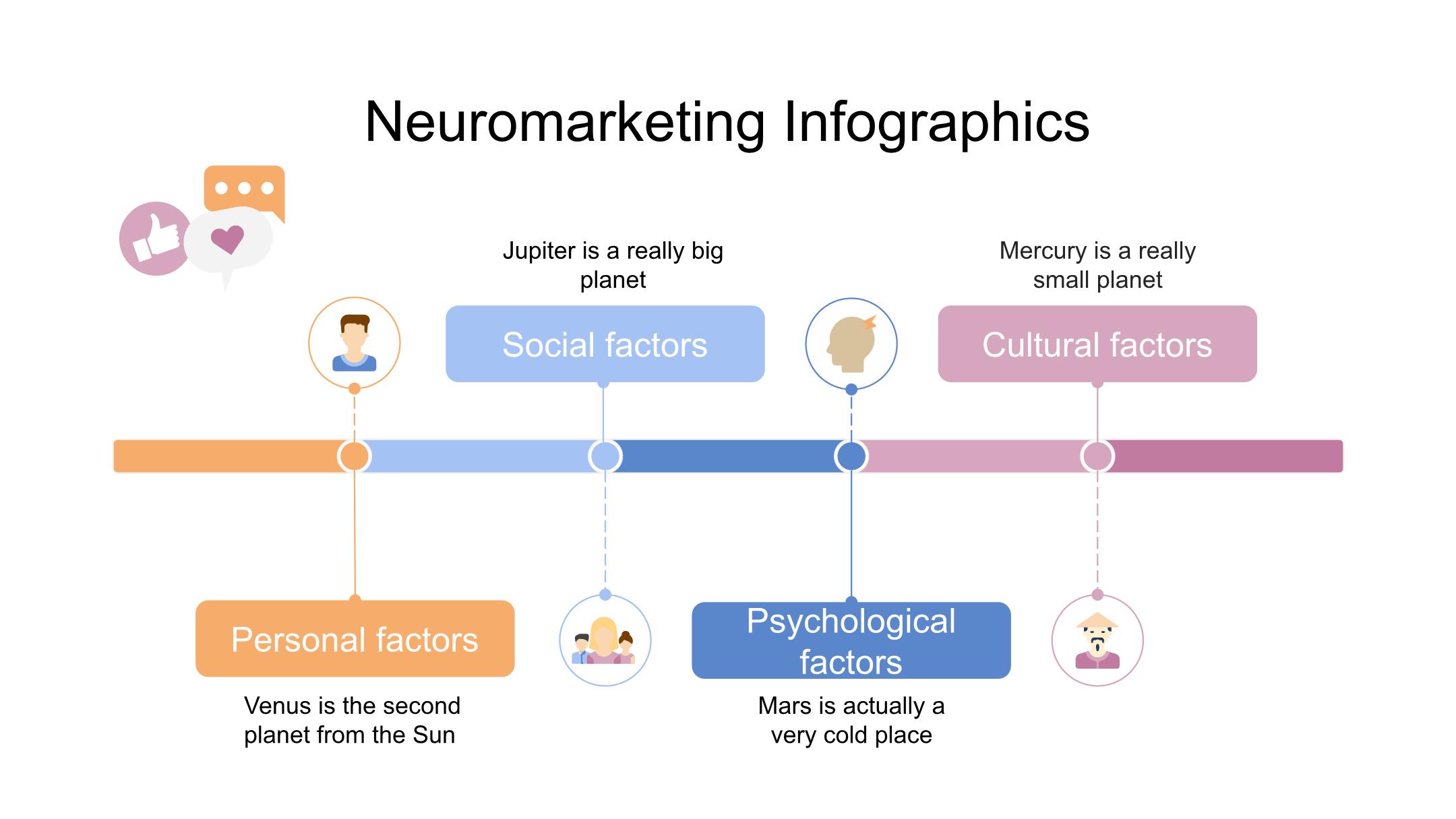 Neuromarketing Infographics

Jupiter is a really big planet

Social factors

Mercury is a really small planet

Cultural factors

Personal factors

Venus is the second planet from the Sun

Psychological factors

Mars is actually a very cold place