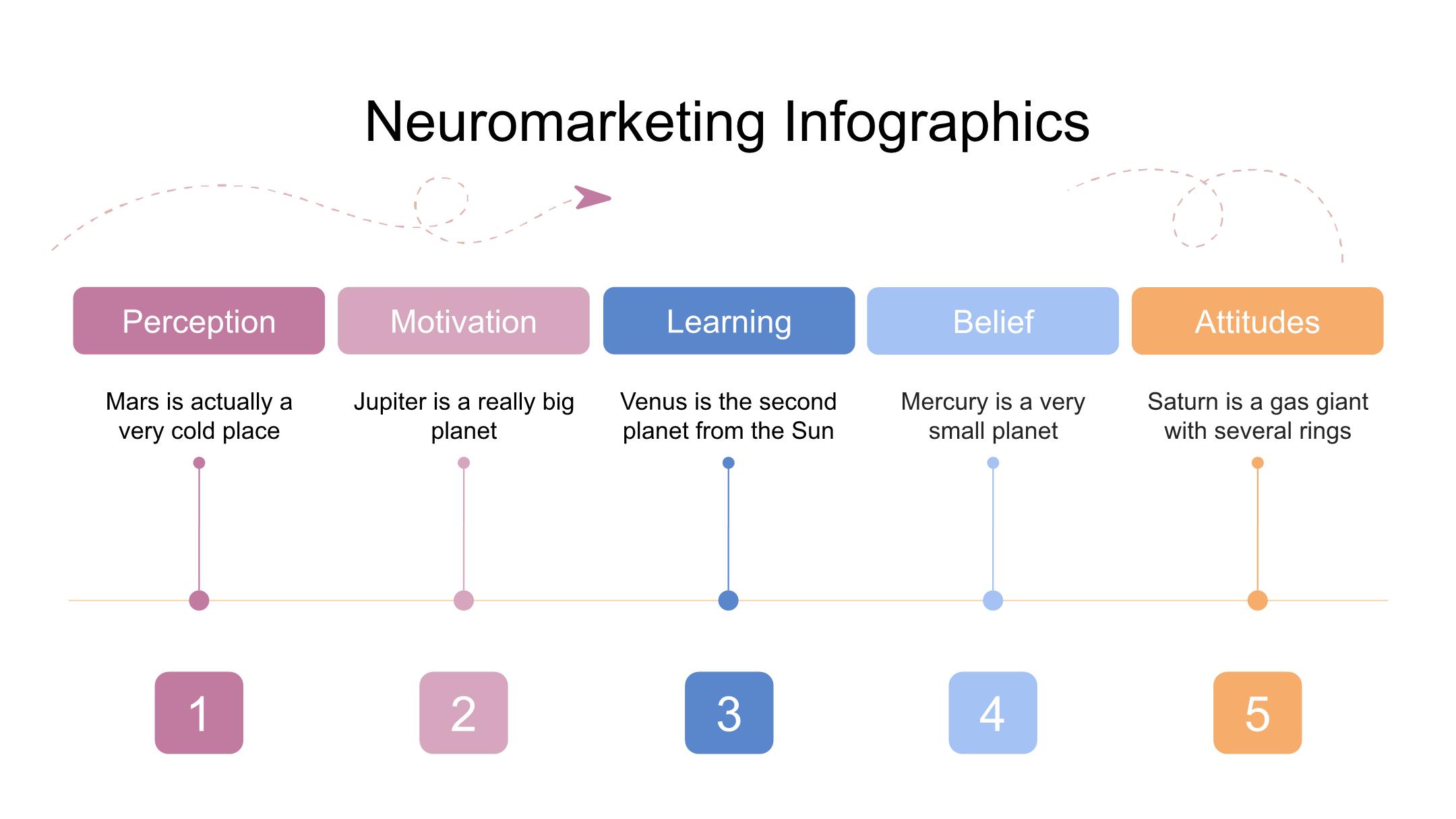 Neuromarketing Infographics

Perception

Mars is actually a very cold place

1

Motivation

Jupiter is a really big planet

2

Learning

Venus is the second planet from the Sun

3

Belief

Mercury is a very small planet

4

Attitudes

Saturn is a gas giant with several rings

5