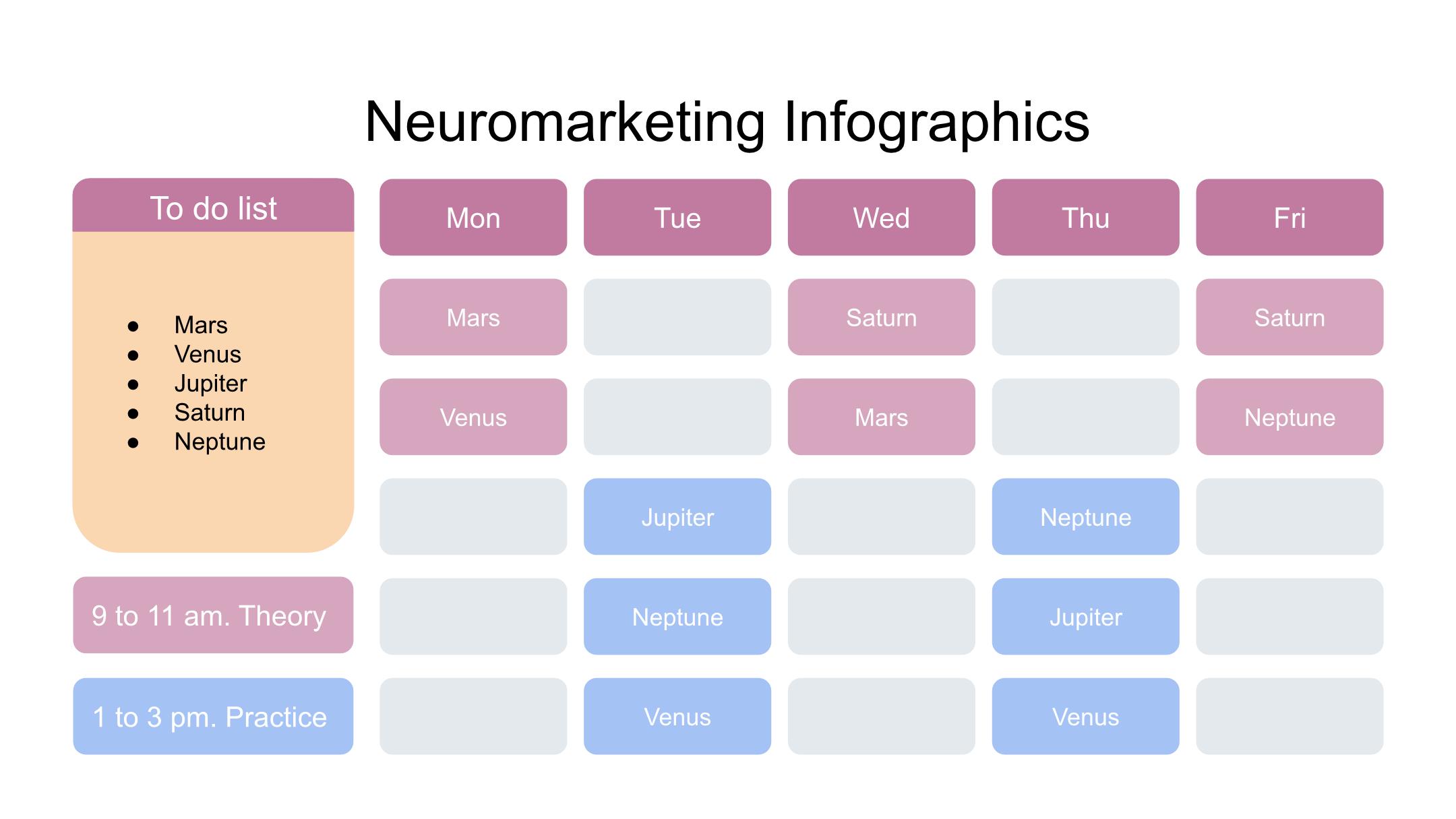 Neuromarketing Infographics

To do list

- Mars
- Venus
- Jupiter
- Saturn
- Neptune

9 to 11 am. Theory

1 to 3 pm. Practice

| Mon | Tue | Wed | Thu | Fri |
|---|---|---|---|---|
| Mars | | Saturn | | Saturn |
| Venus | | Mars | | Neptune |
| | Jupiter | | Neptune | |
| | Neptune | | Jupiter | |
| | Venus | | Venus | |