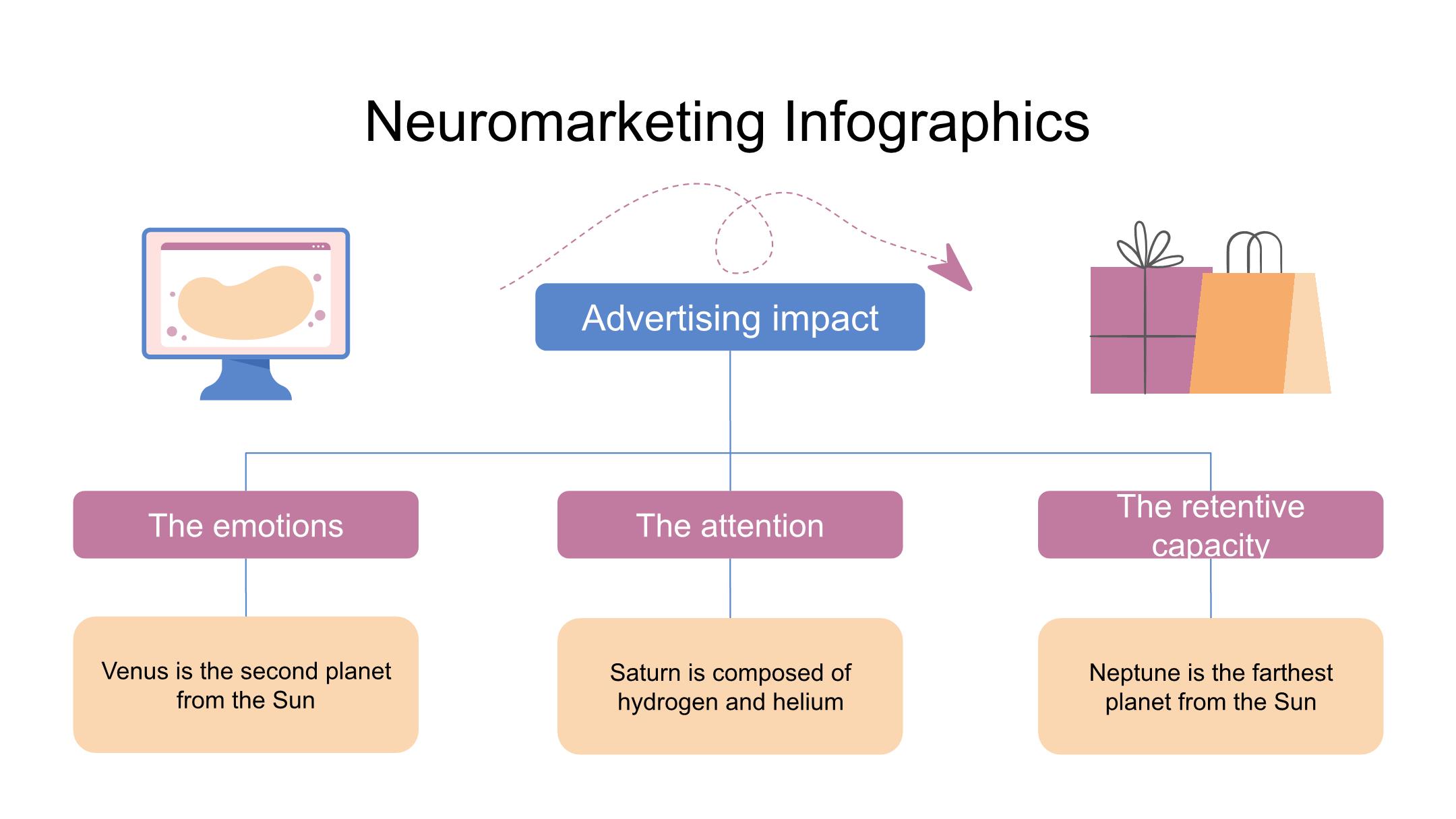 Neuromarketing Infographics

Advertising impact

The emotions

The attention

The retentive capacity

Venus is the second planet from the Sun

Saturn is composed of hydrogen and helium

Neptune is the farthest planet from the Sun