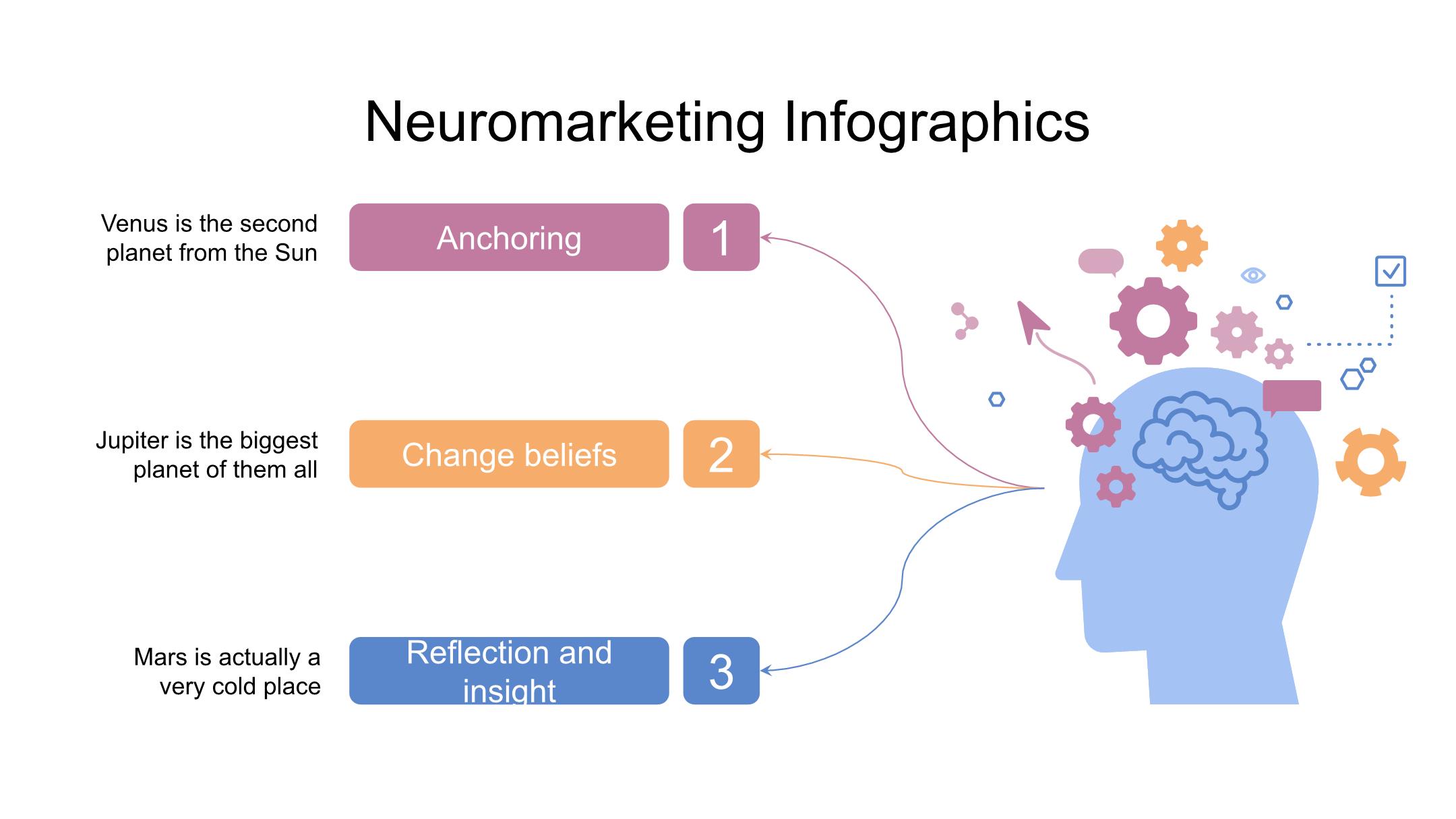 Neuromarketing Infographics

Venus is the second planet from the Sun

Anchoring

1

Jupiter is the biggest planet of them all

Change beliefs

2

Mars is actually a very cold place

Reflection and insight

3