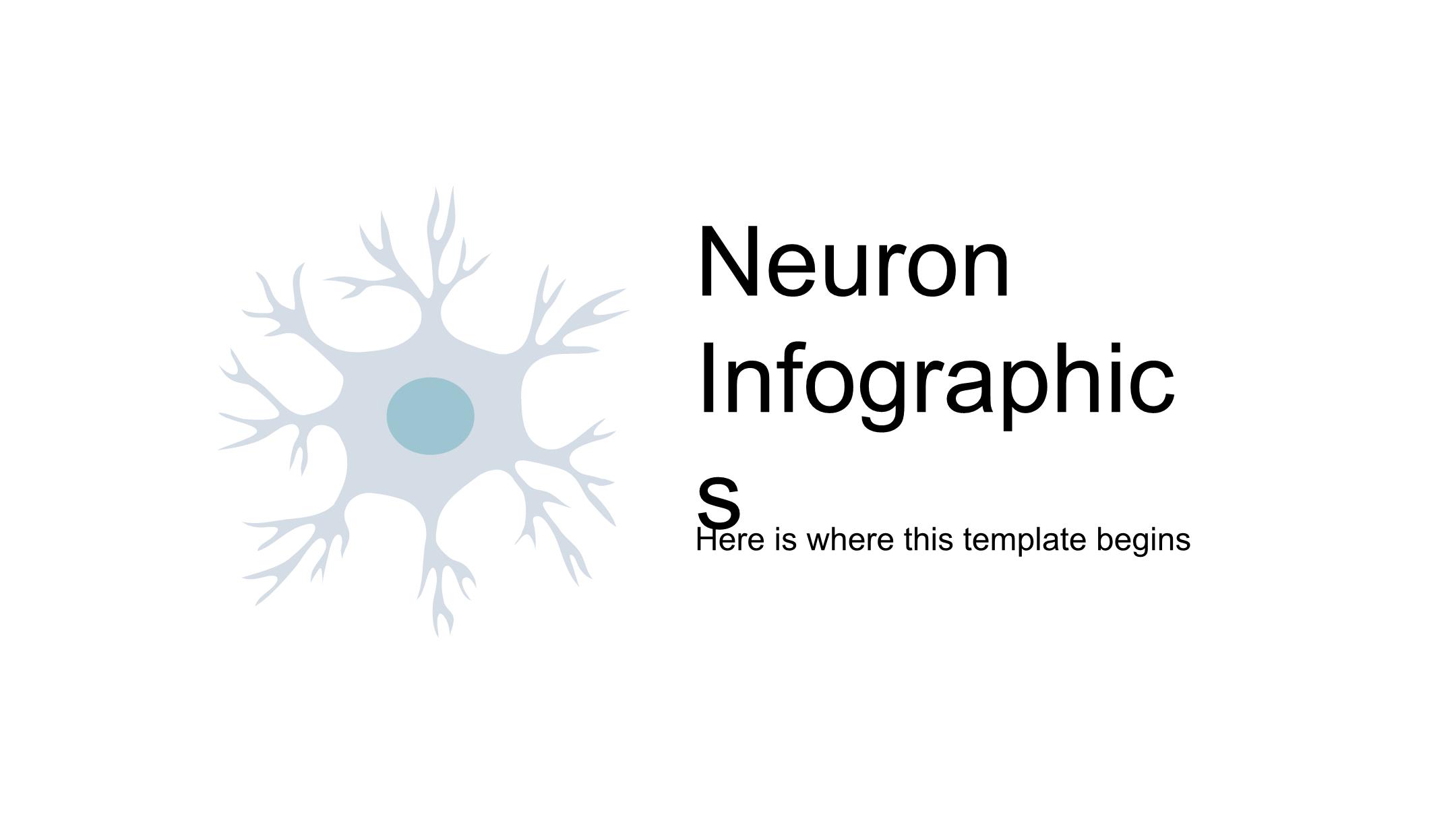 Neuron Infographics

Here is where this template begins