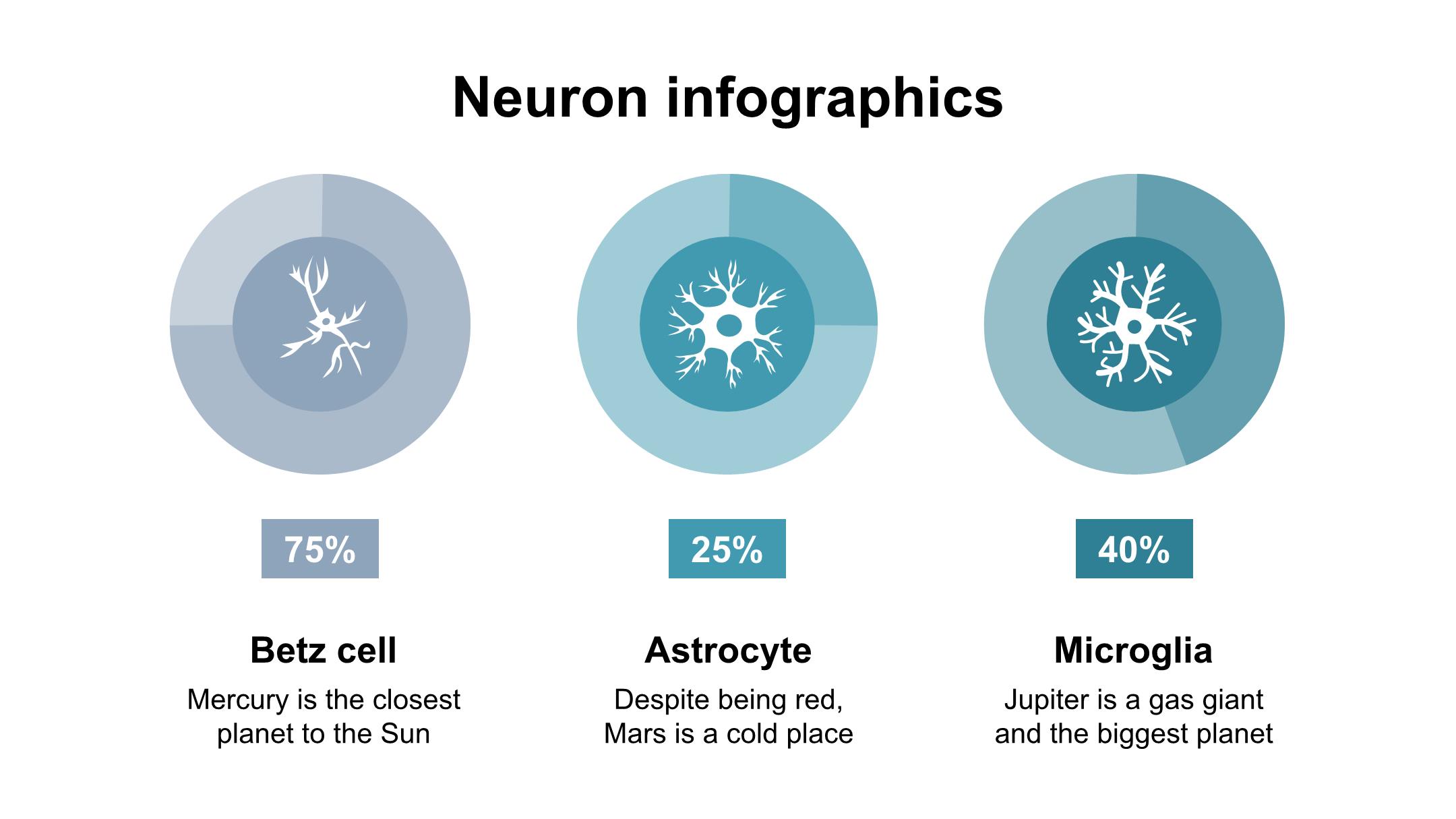 Neuron infographics

75%

Betz cell

Mercury is the closest planet to the Sun

25%

Astrocyte

Despite being red, Mars is a cold place

40%

Microglia

Jupiter is a gas giant and the biggest planet