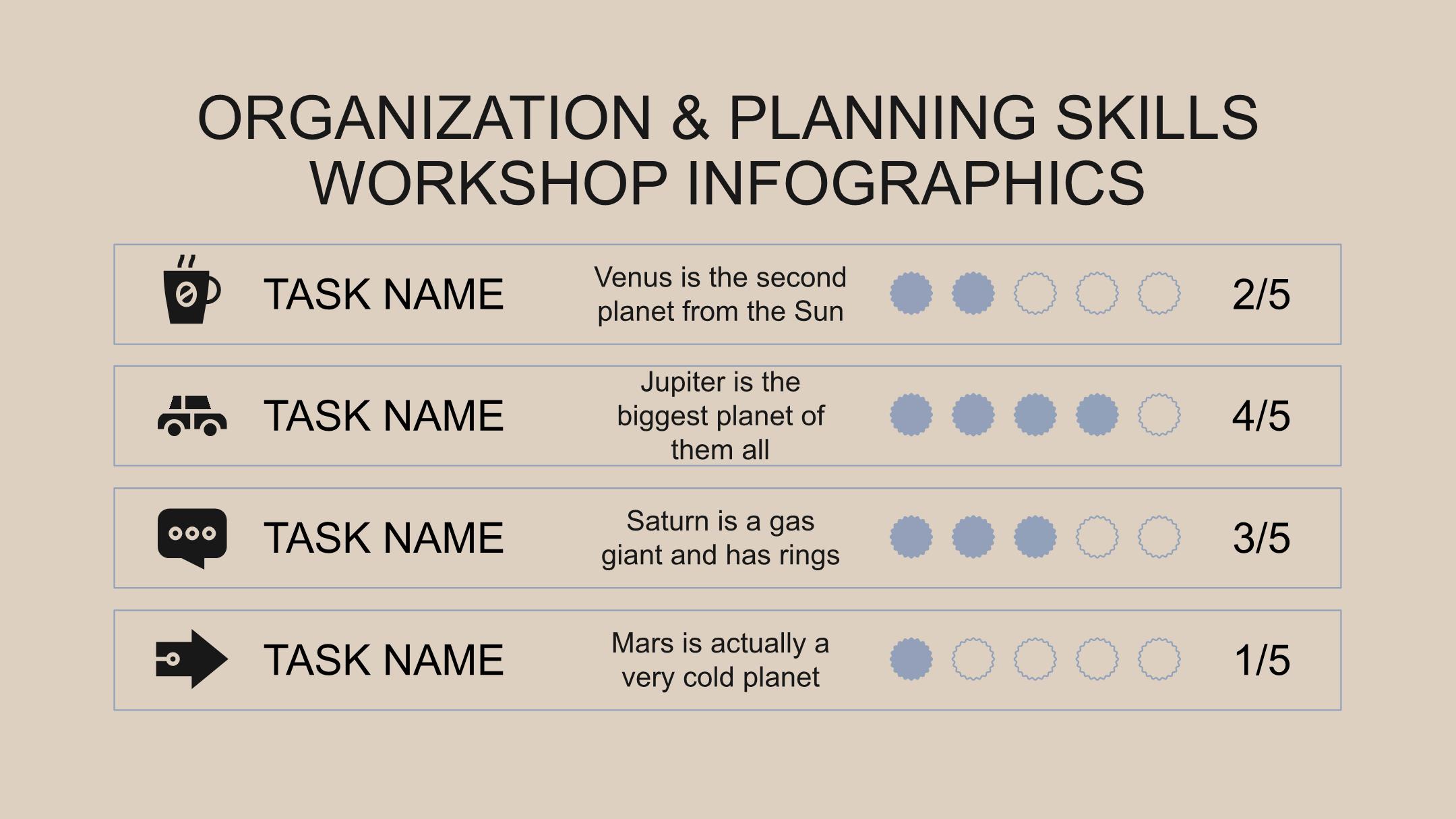 ORGANIZATION & PLANNING SKILLS WORKSHOP INFOGRAPHICS

TASK NAME

Venus is the second planet from the Sun

2/5

TASK NAME

Jupiter is the biggest planet of them all

4/5

TASK NAME

Saturn is a gas giant and has rings

3/5

TASK NAME

Mars is actually a very cold planet

1/5