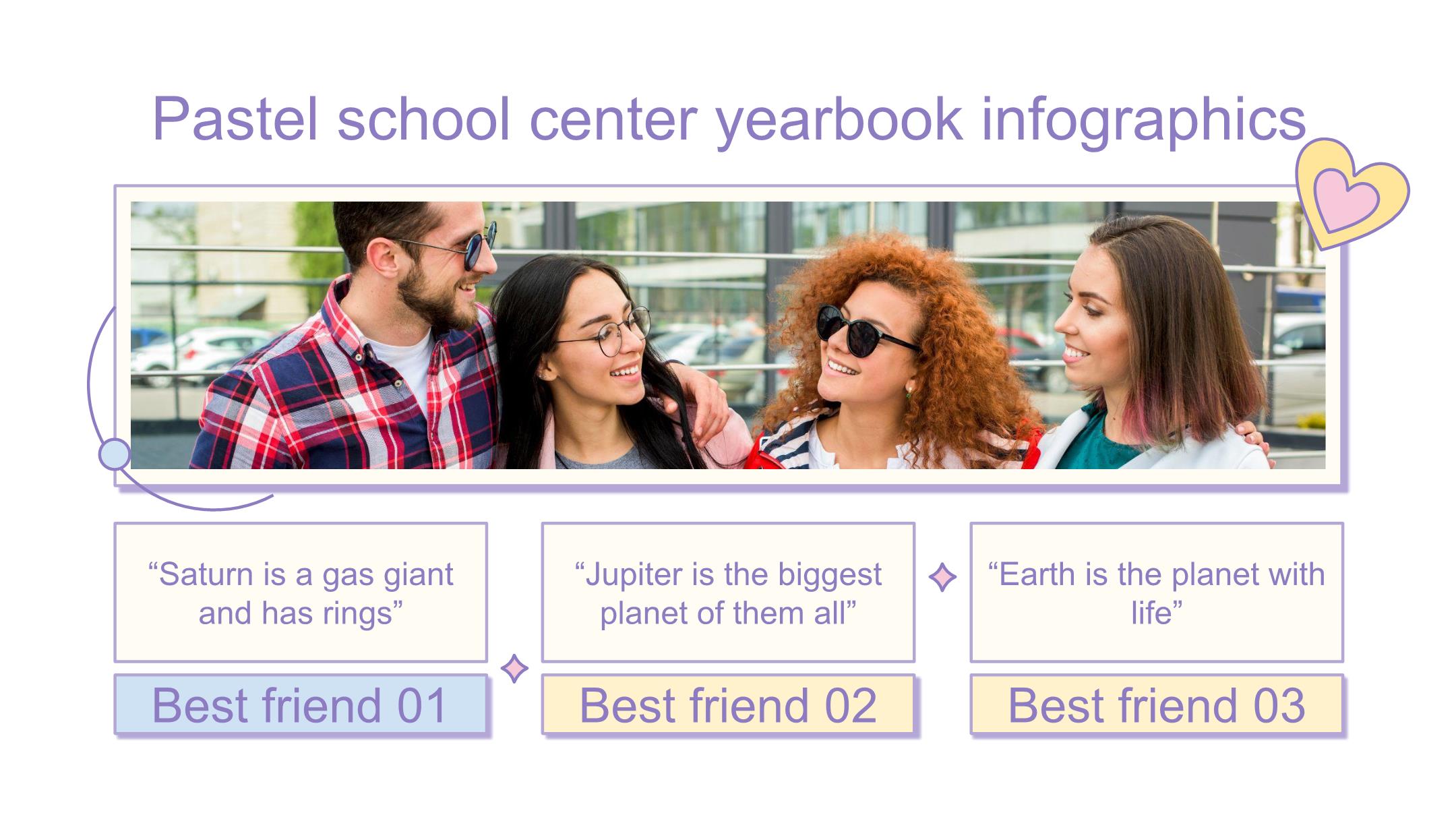 Pastel school center yearbook infographics

“Saturn is a gas giant and has rings”

Best friend 01

“Jupiter is the biggest planet of them all”

Best friend 02

“Earth is the planet with life”

Best friend 03