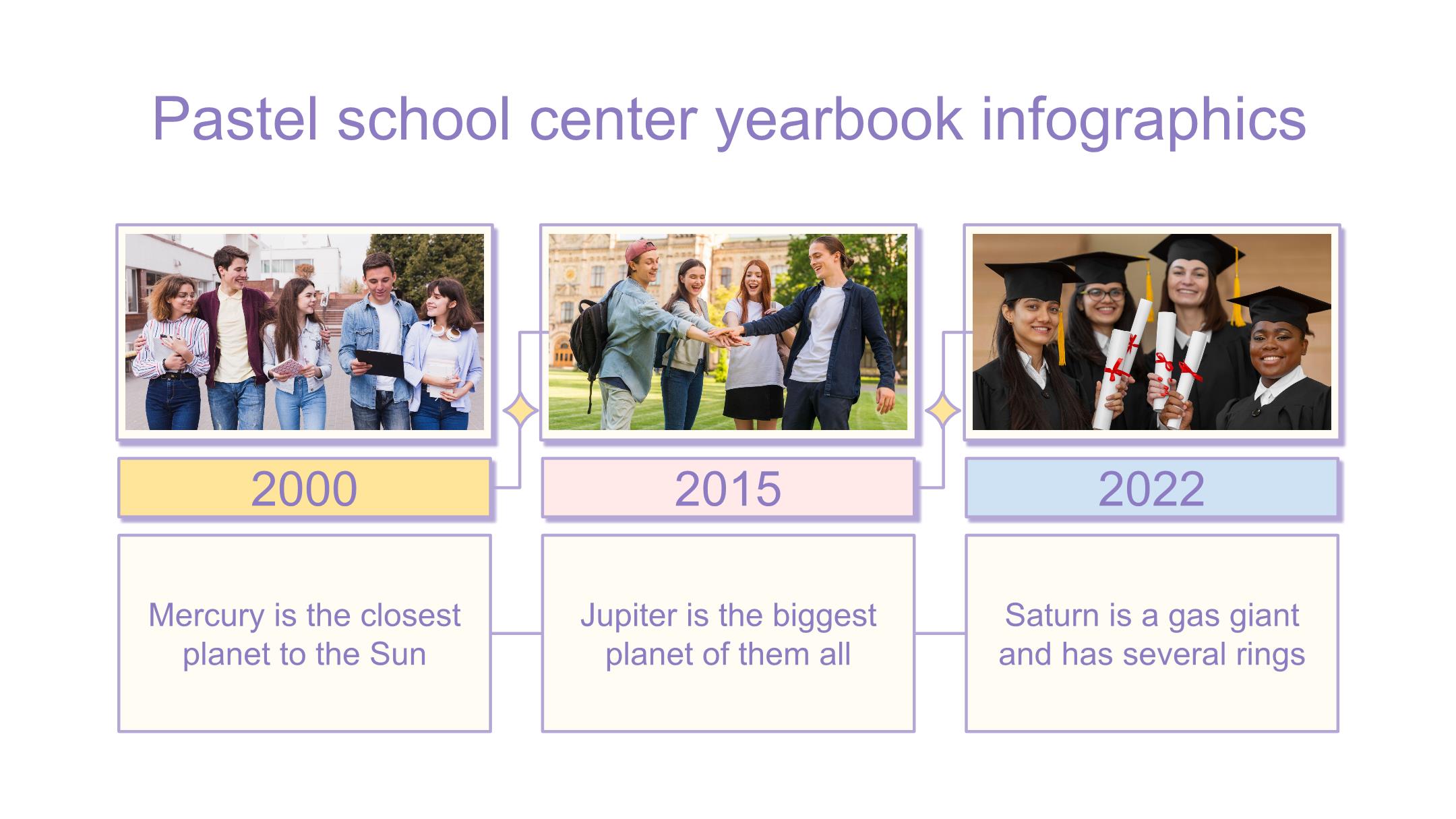 Pastel school center yearbook infographics

2000

Mercury is the closest planet to the Sun

2015

Jupiter is the biggest planet of them all

2022

Saturn is a gas giant and has several rings