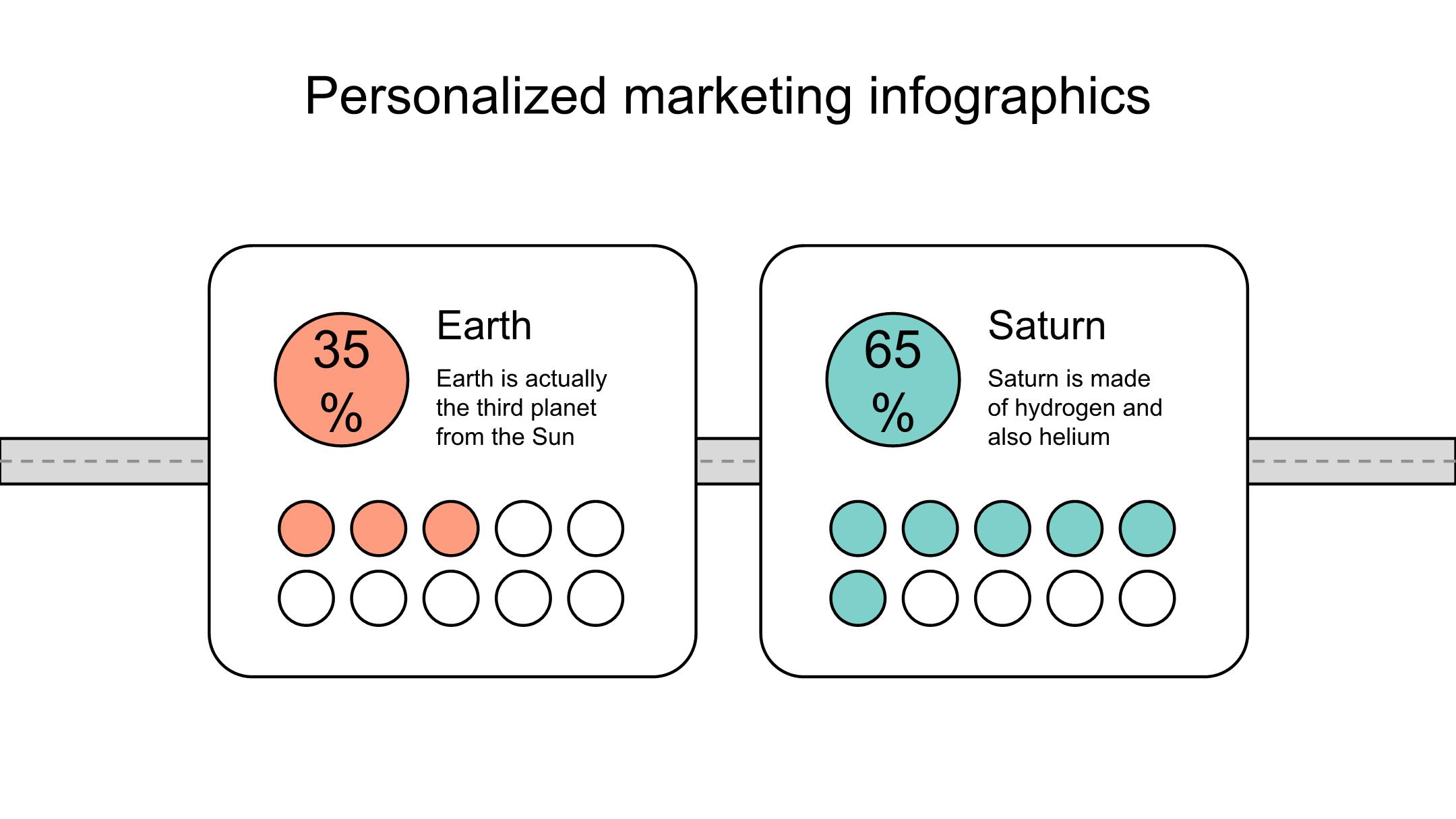 Personalized marketing infographics

35 %

Earth

Earth is actually the third planet from the Sun

65 %

Saturn

Saturn is made of hydrogen and also helium