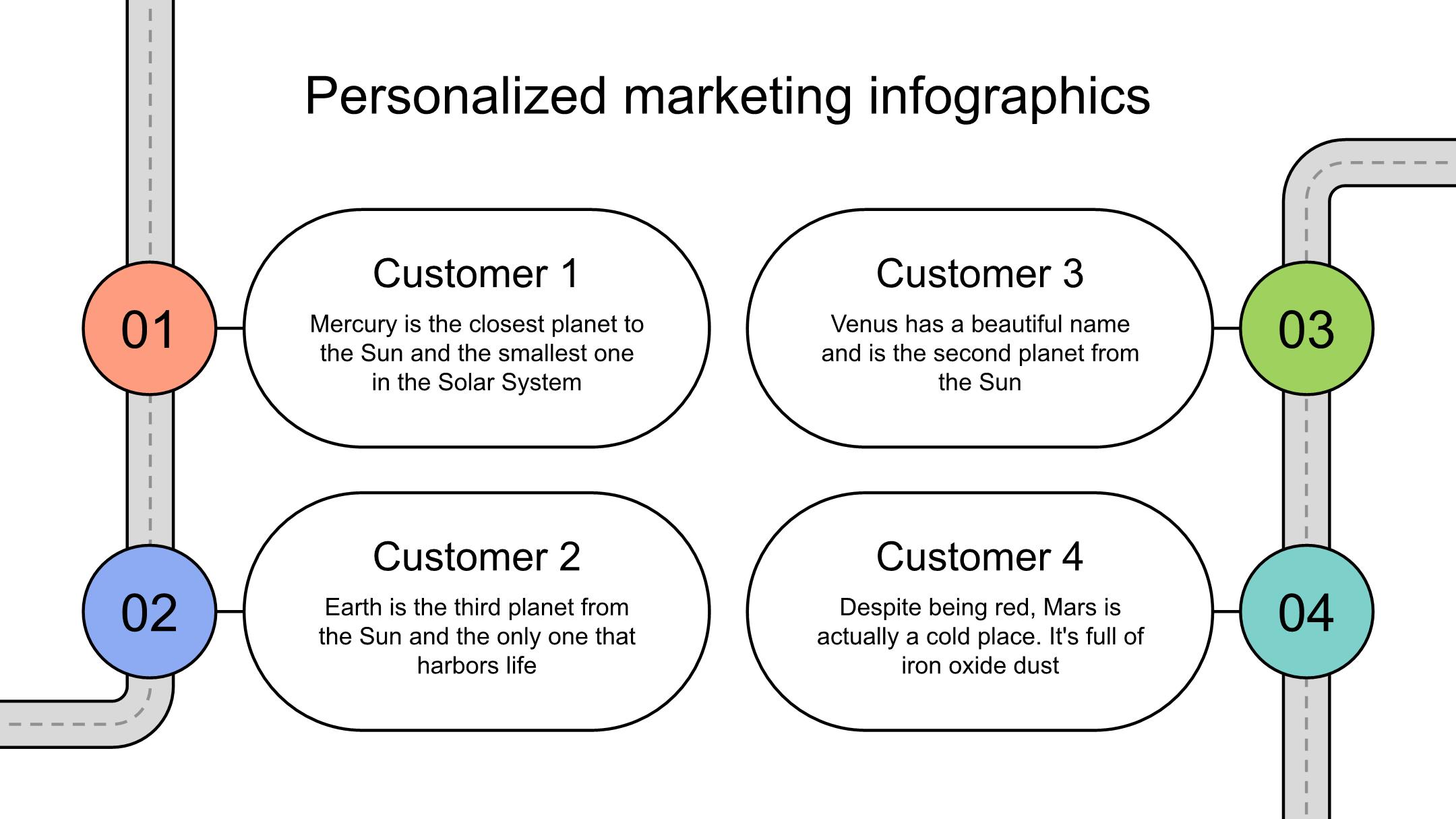 Personalized marketing infographics

01

Customer 1

Mercury is the closest planet to the Sun and the smallest one in the Solar System

02

Customer 2

Earth is the third planet from the Sun and the only one that harbors life

Customer 3

Venus has a beautiful name and is the second planet from the Sun

03

Customer 4

Despite being red, Mars is actually a cold place. It's full of iron oxide dust

04