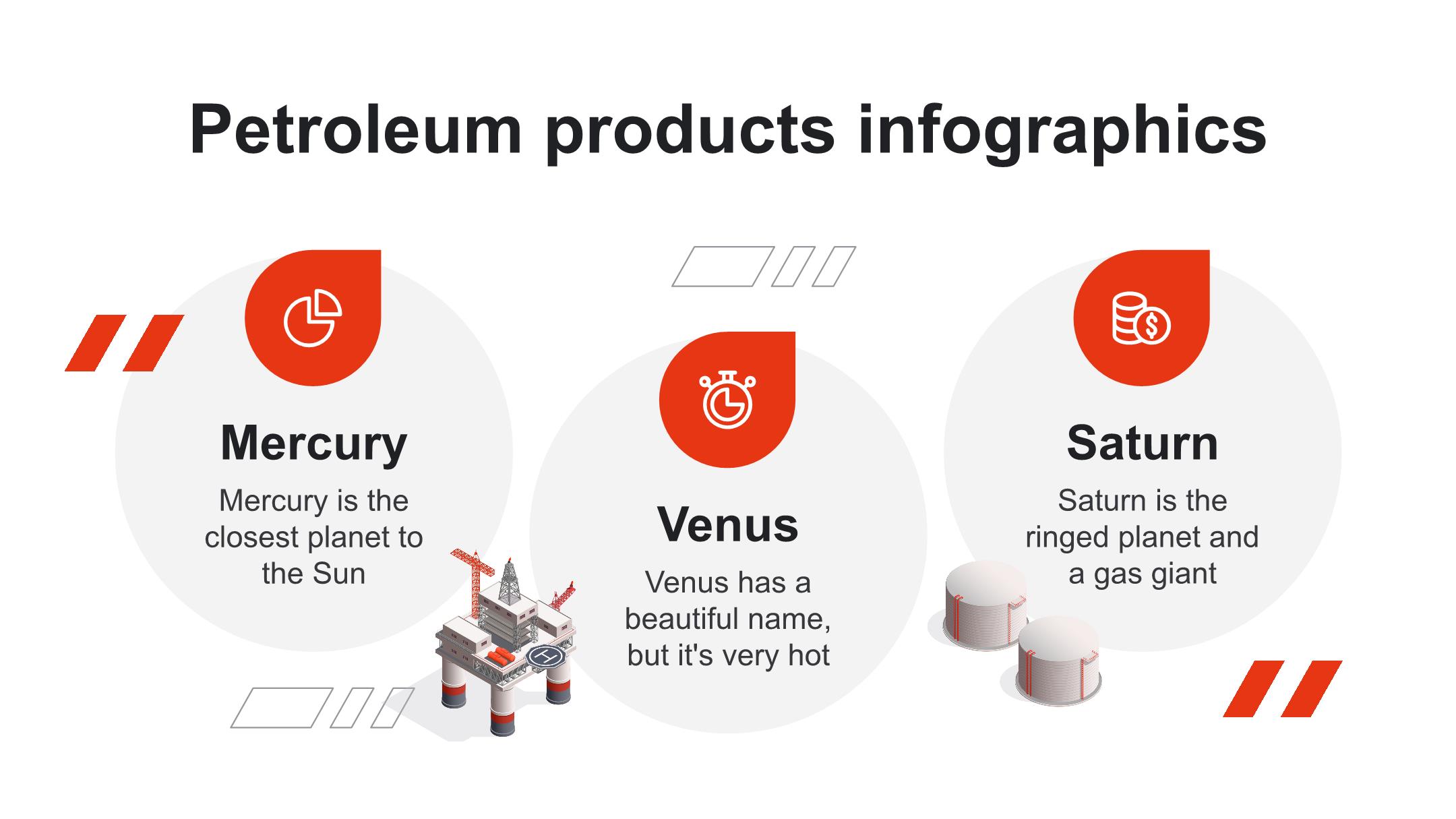 Petroleum products infographics

Mercury

Mercury is the closest planet to the Sun

Venus

Venus has a beautiful name, but it's very hot

Saturn

Saturn is the ringed planet and a gas giant