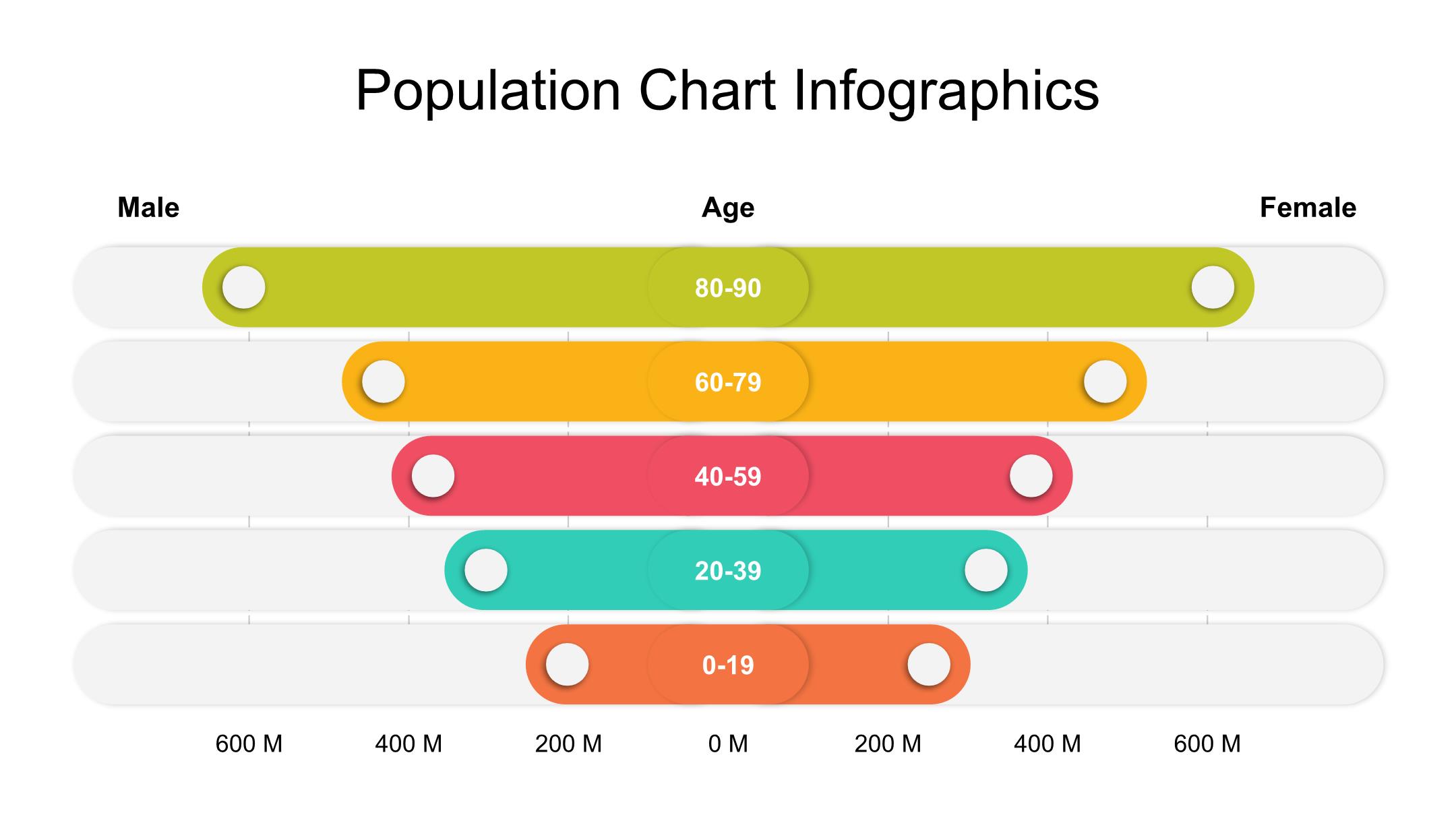 Population Chart Infographics

Male

Age

Female

80-90

60-79

40-59

20-39

0-19

600 M 400 M 200 M 0 M 200 M 400 M 600 M