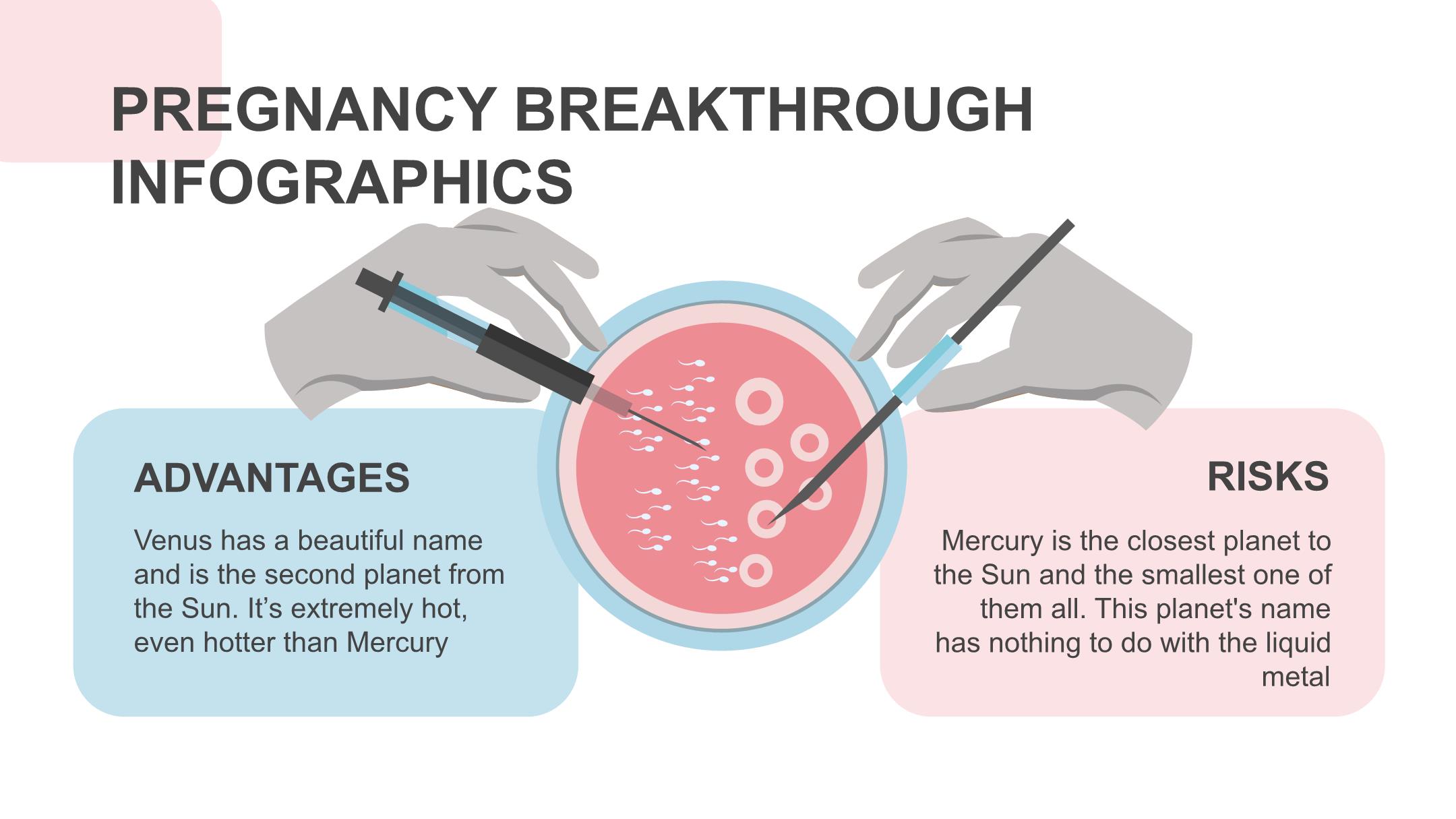 PREGNANCY BREAKTHROUGH INFOGRAPHICS

ADVANTAGES

Venus has a beautiful name and is the second planet from the Sun. It’s extremely hot, even hotter than Mercury

RISKS

Mercury is the closest planet to the Sun and the smallest one of them all. This planet's name has nothing to do with the liquid metal