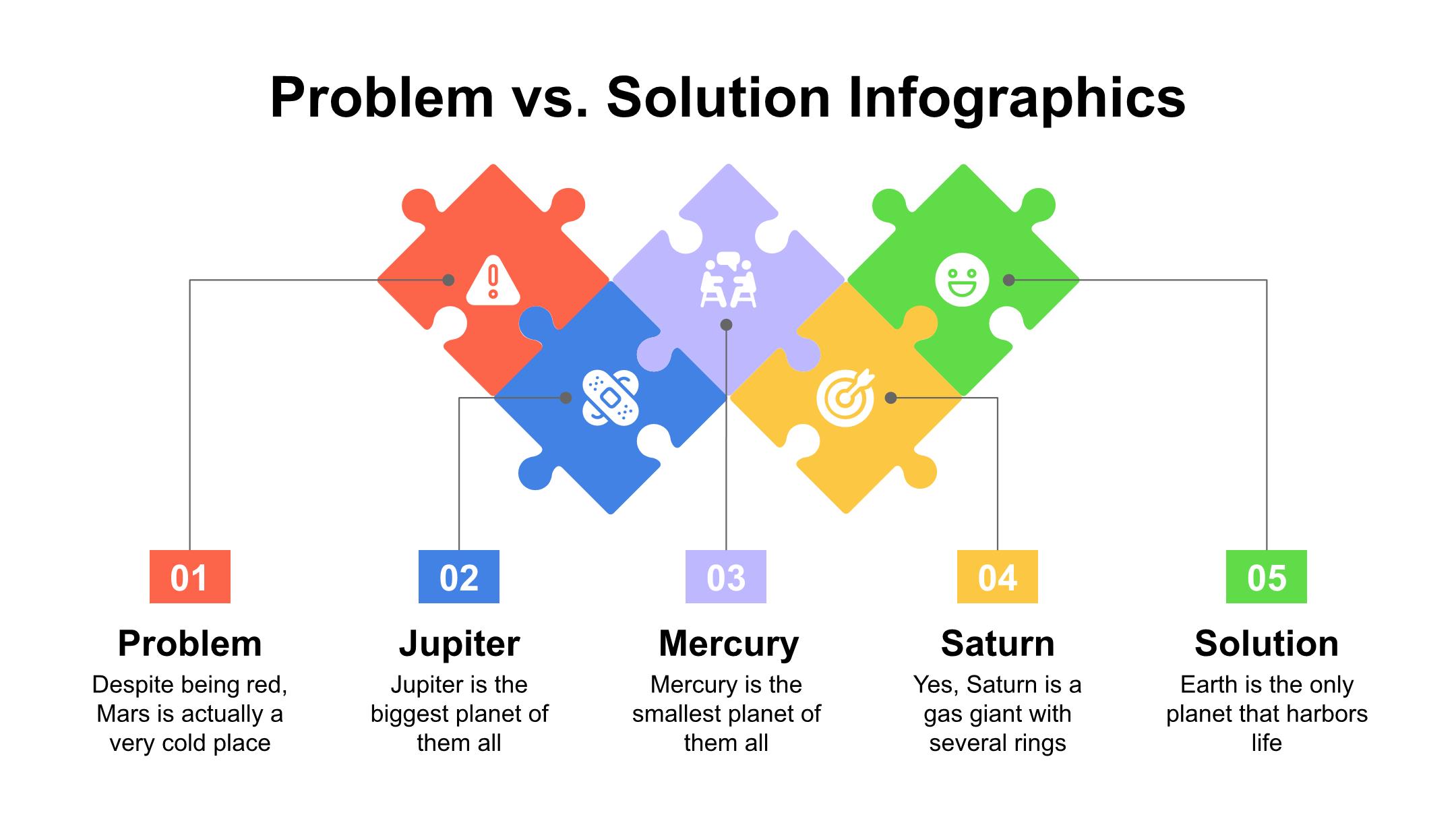 Problem vs. Solution Infographics

01

Problem

Despite being red, Mars is actually a very cold place

02

Jupiter

Jupiter is the biggest planet of them all

03

Mercury

Mercury is the smallest planet of them all

04

Saturn

Yes, Saturn is a gas giant with several rings

05

Solution

Earth is the only planet that harbors life