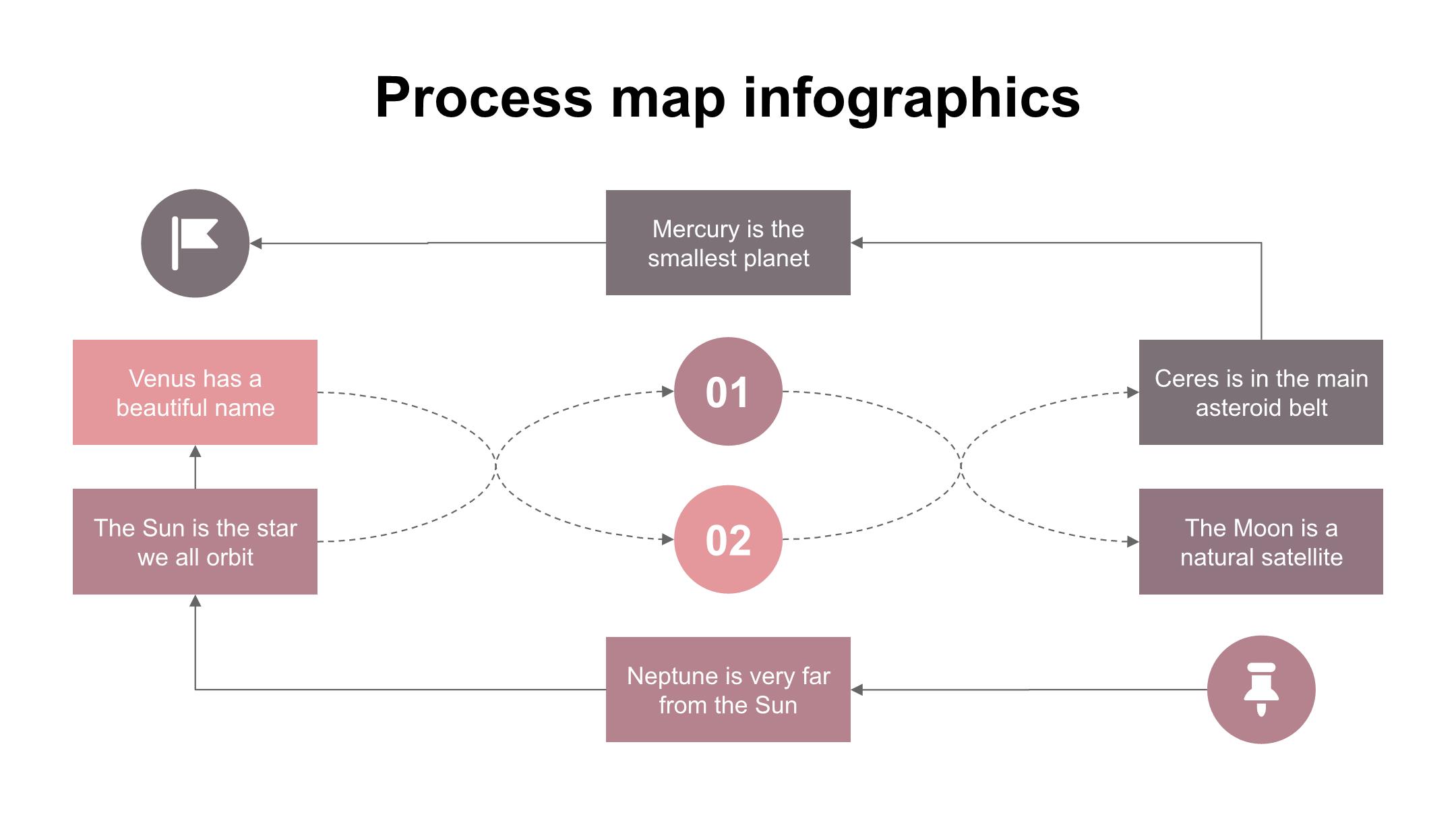 Process map infographics

Mercury is the smallest planet

Venus has a beautiful name

01

Ceres is in the main asteroid belt

The Sun is the star we all orbit

02

The Moon is a natural satellite

Neptune is very far from the Sun