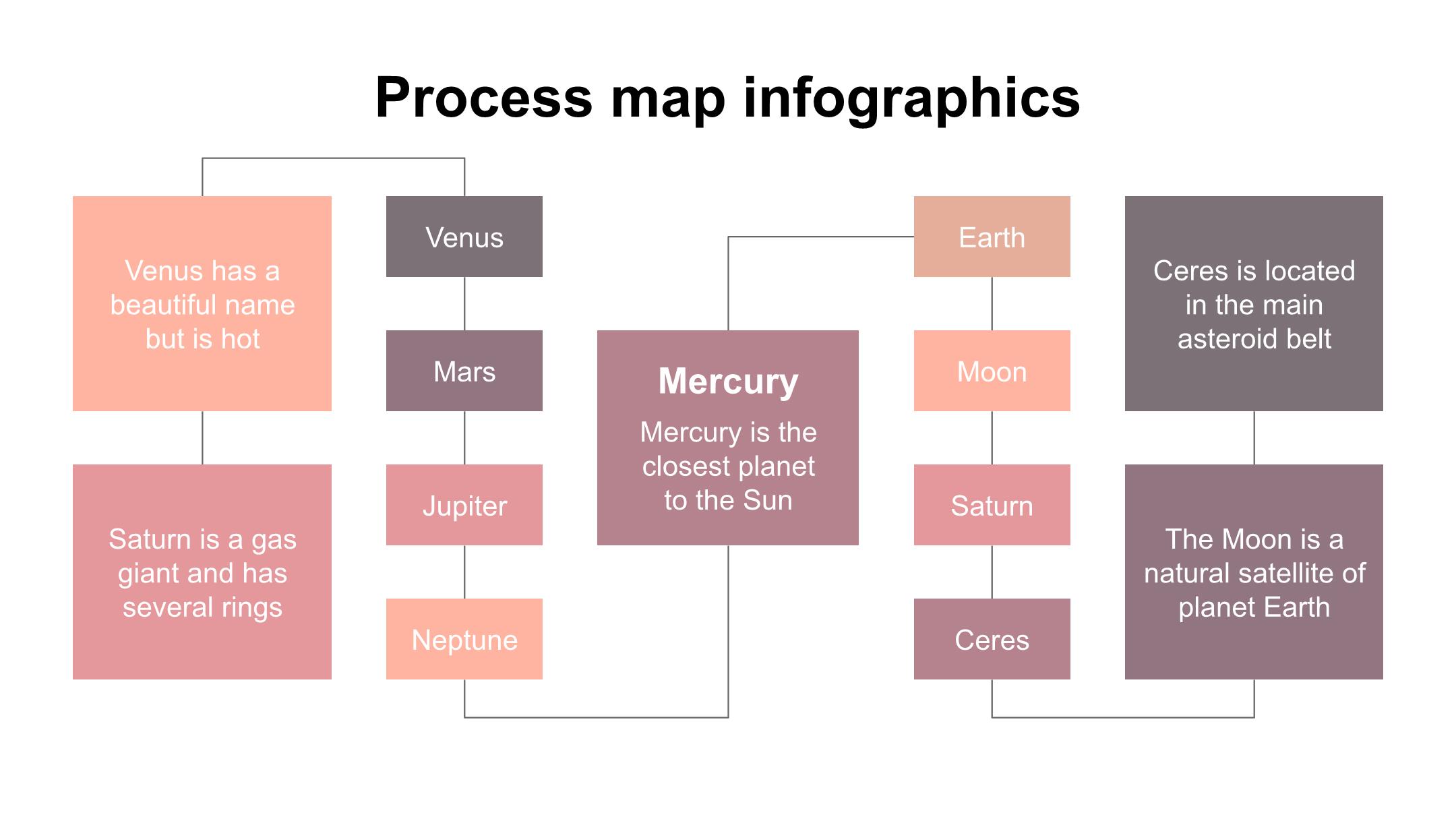 Process map infographics

Venus has a beautiful name but is hot

Saturn is a gas giant and has several rings

Venus

Mars

Jupiter

Neptune

Mercury

Mercury is the closest planet to the Sun

Earth

Moon

Saturn

Ceres

Ceres is located in the main asteroid belt

The Moon is a natural satellite of planet Earth