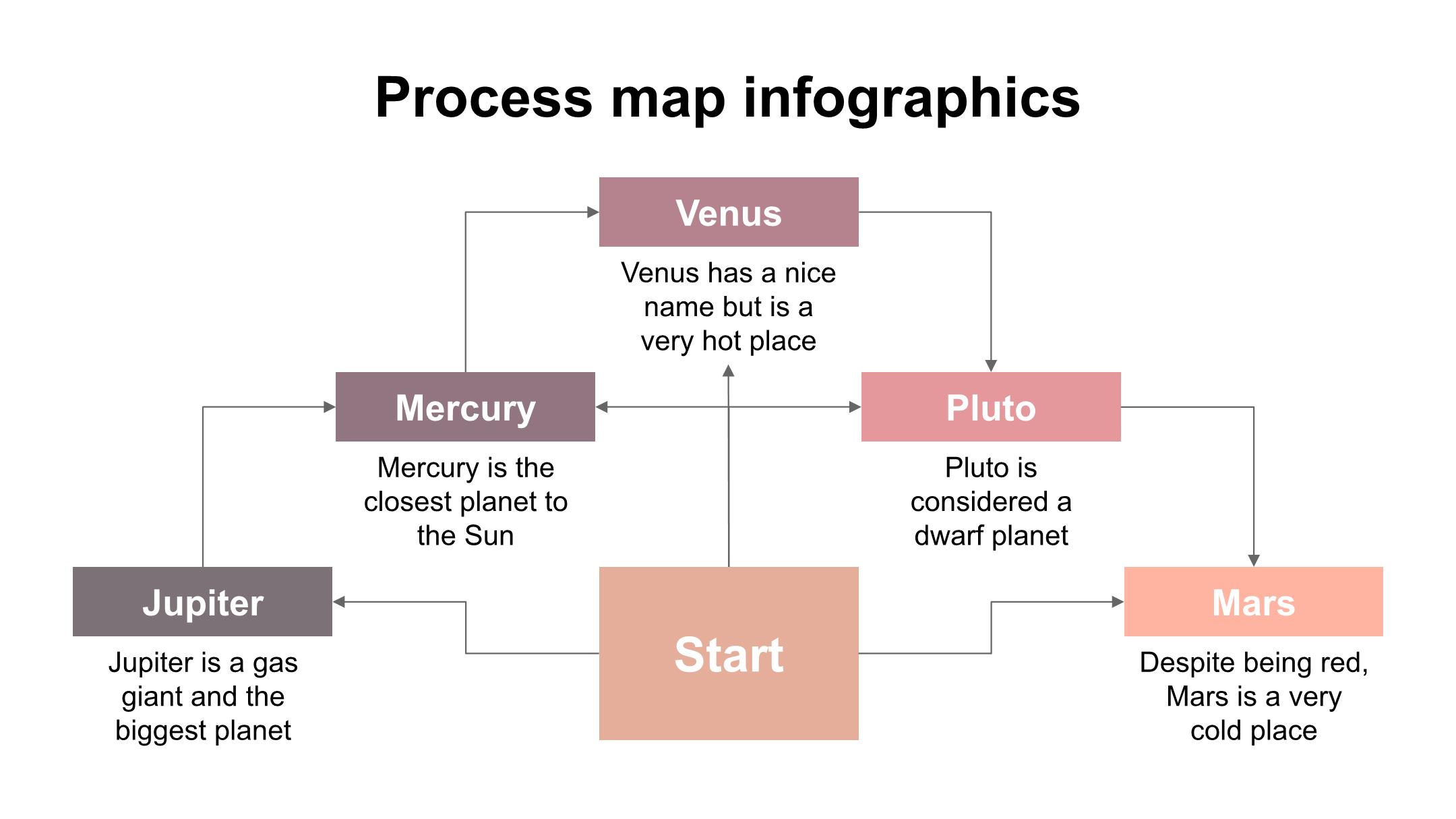 Process map infographics

Venus

Venus has a nice name but is a very hot place

Mercury

Mercury is the closest planet to the Sun

Pluto

Pluto is considered a dwarf planet

Jupiter

Jupiter is a gas giant and the biggest planet

Start

Mars

Despite being red, Mars is a very cold place