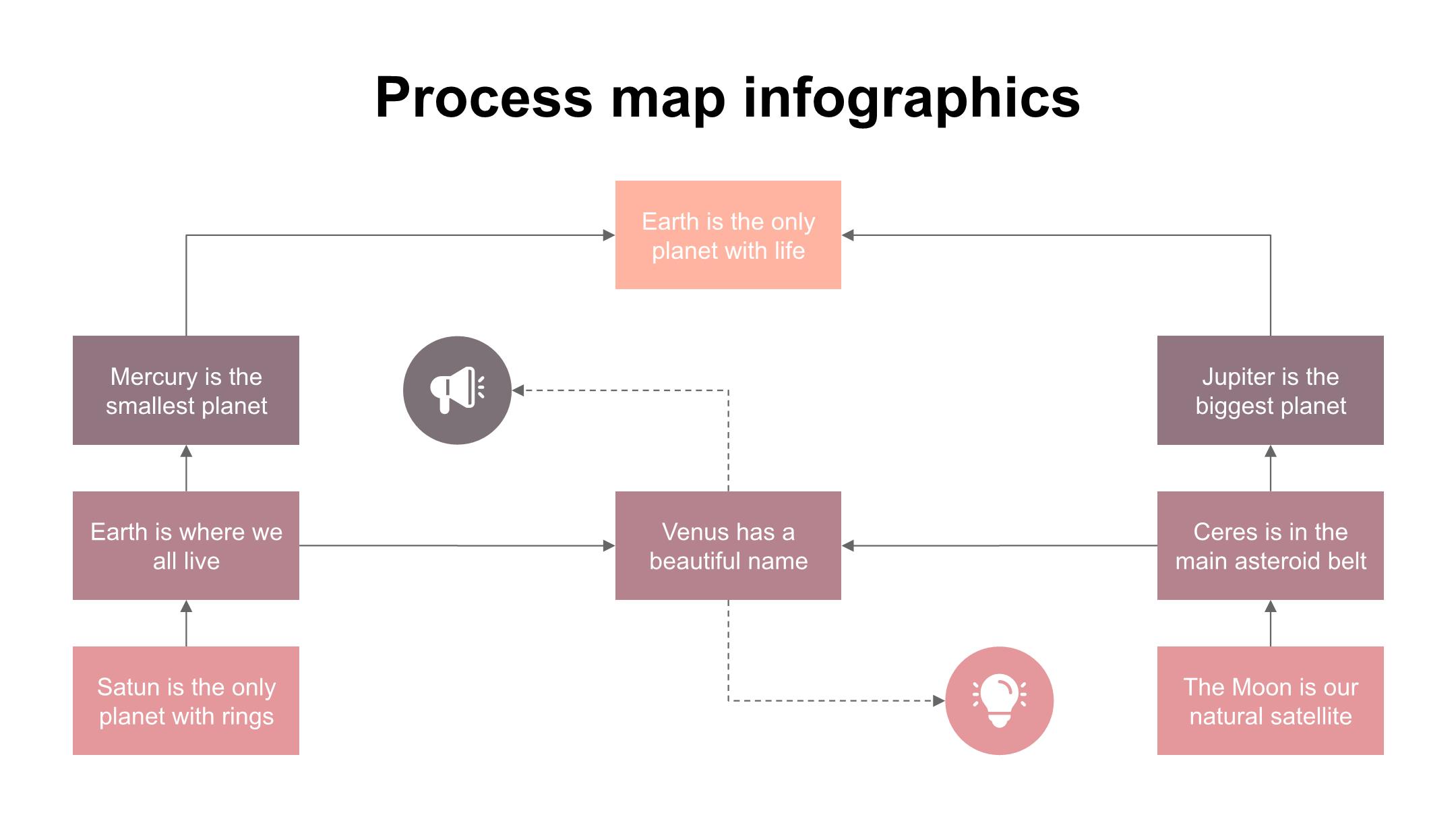 Process map infographics

Earth is the only planet with life

Mercury is the smallest planet

Jupiter is the biggest planet

Earth is where we all live

Venus has a beautiful name

Ceres is in the main asteroid belt

Satun is the only planet with rings

The Moon is our natural satellite