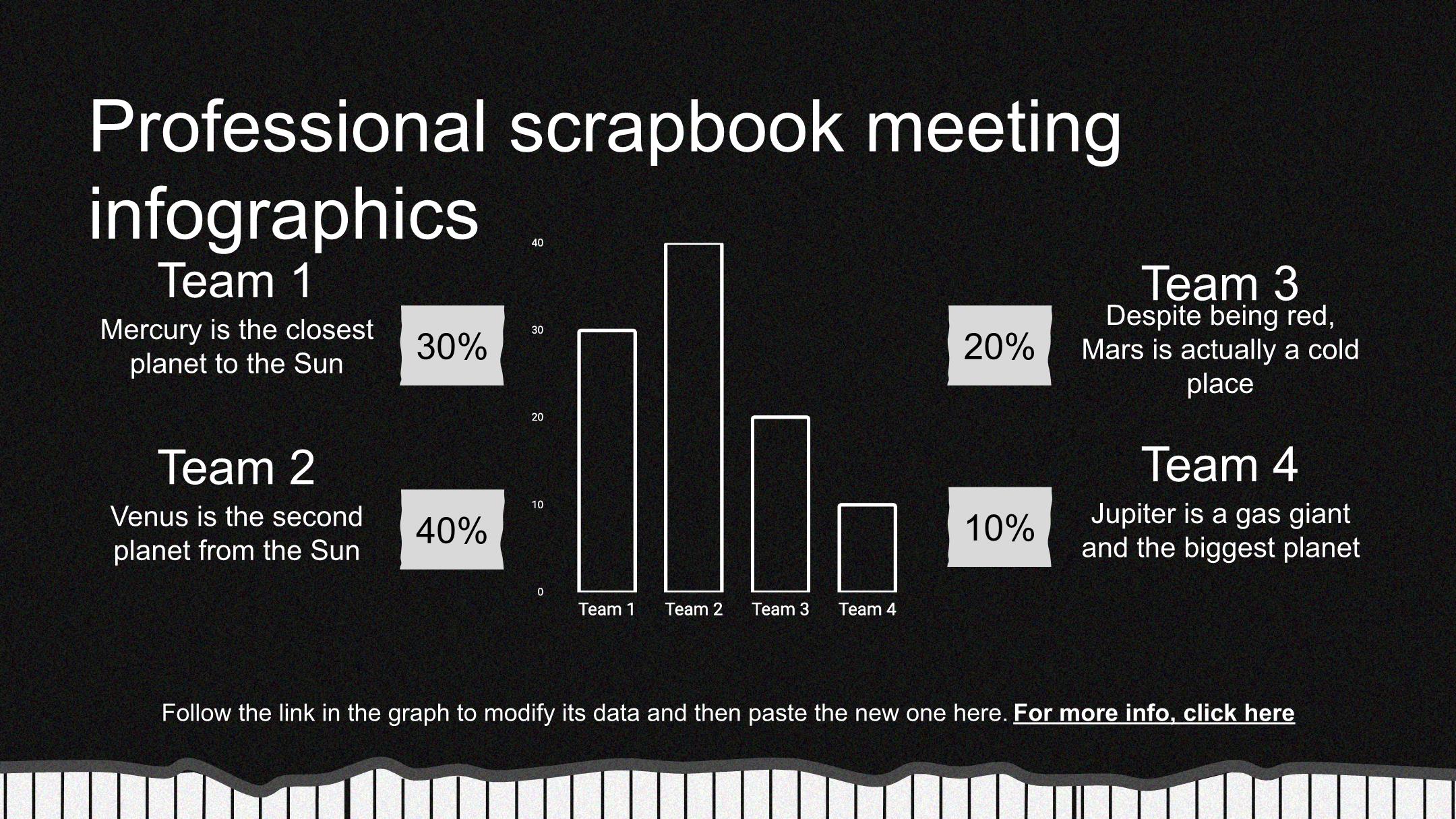 Professional scrapbook meeting infographics

Team 1
Mercury is the closest planet to the Sun
30%

Team 2
Venus is the second planet from the Sun
40%

40
30
20
10
0
Team 1
Team 2
Team 3
Team 4

20%
Team 3
Despite being red, Mars is actually a cold place

10%
Team 4
Jupiter is a gas giant and the biggest planet

Follow the link in the graph to modify its data and then paste the new one here. For more info, click here