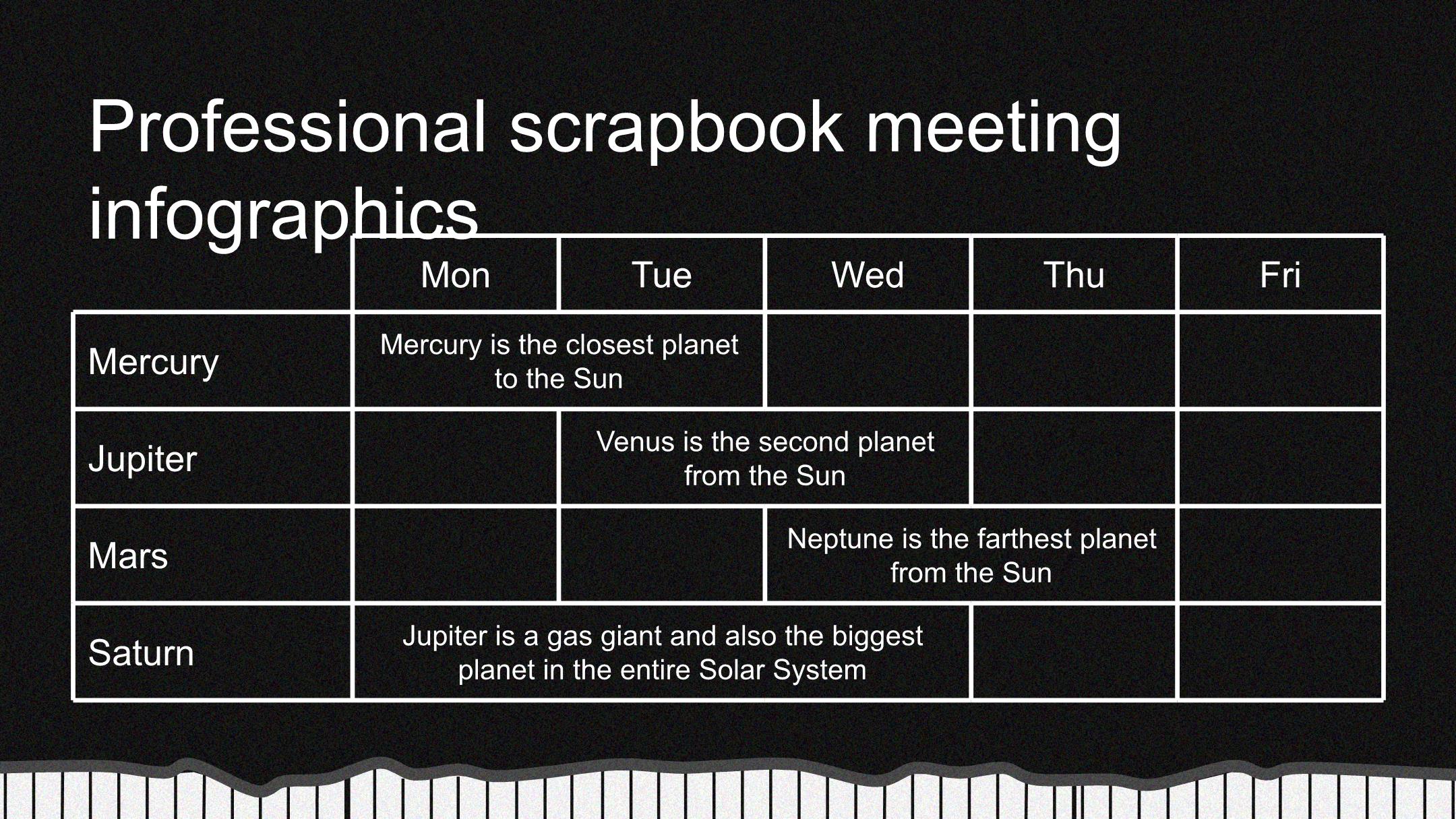 Professional scrapbook meeting infographics

| | Mon | Tue | Wed | Thu | Fri |
|---|---|---|---|---|---|
| Mercury | Mercury is the closest planet to the Sun | | | | |
| Jupiter | | Venus is the second planet from the Sun | | | |
| Mars | | | Neptune is the farthest planet from the Sun | | |
| Saturn | Jupiter is a gas giant and also the biggest planet in the entire Solar System | | | | |