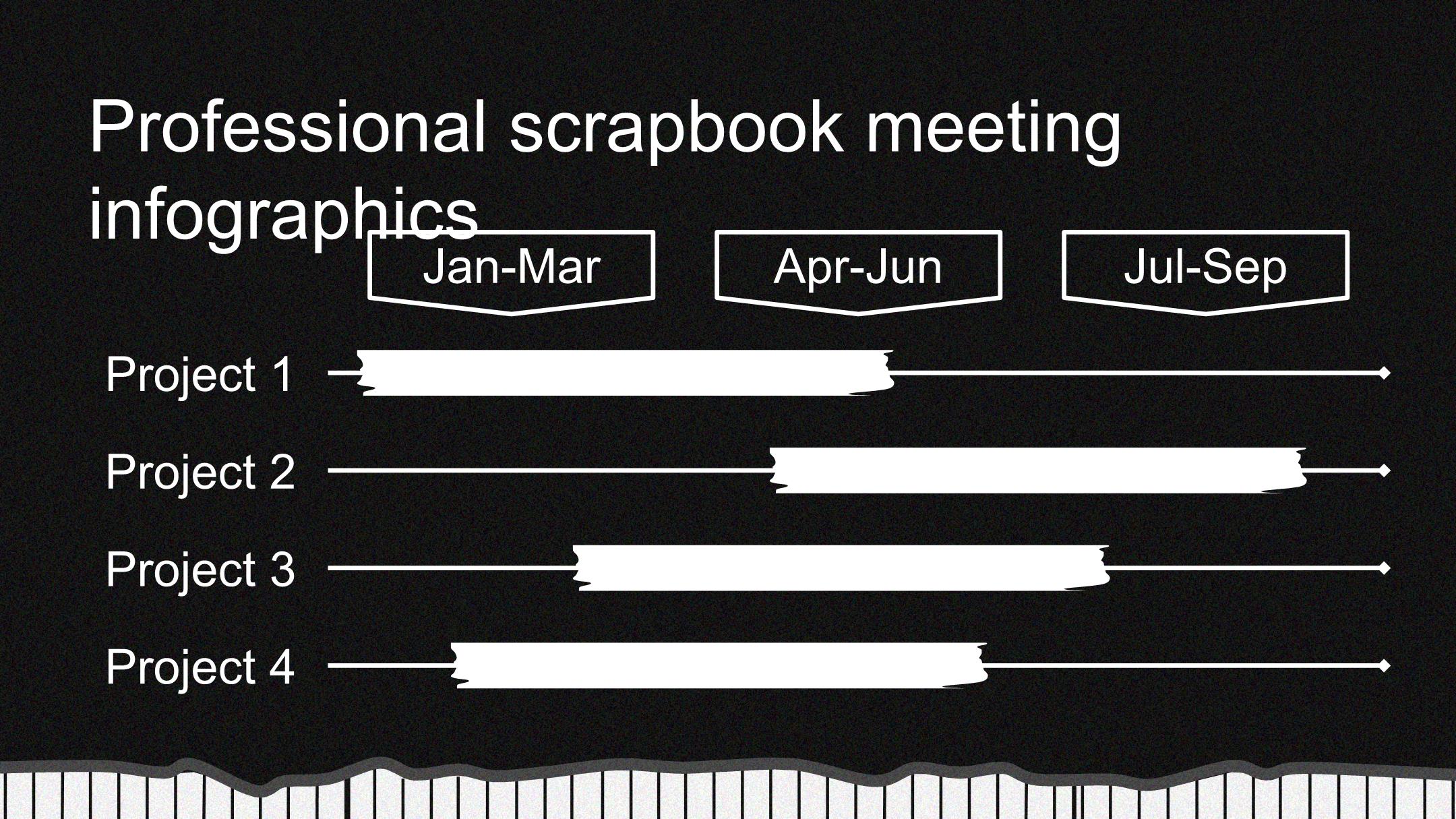 Professional scrapbook meeting infographics

Jan-Mar

Apr-Jun

Jul-Sep

Project 1

Project 2

Project 3

Project 4