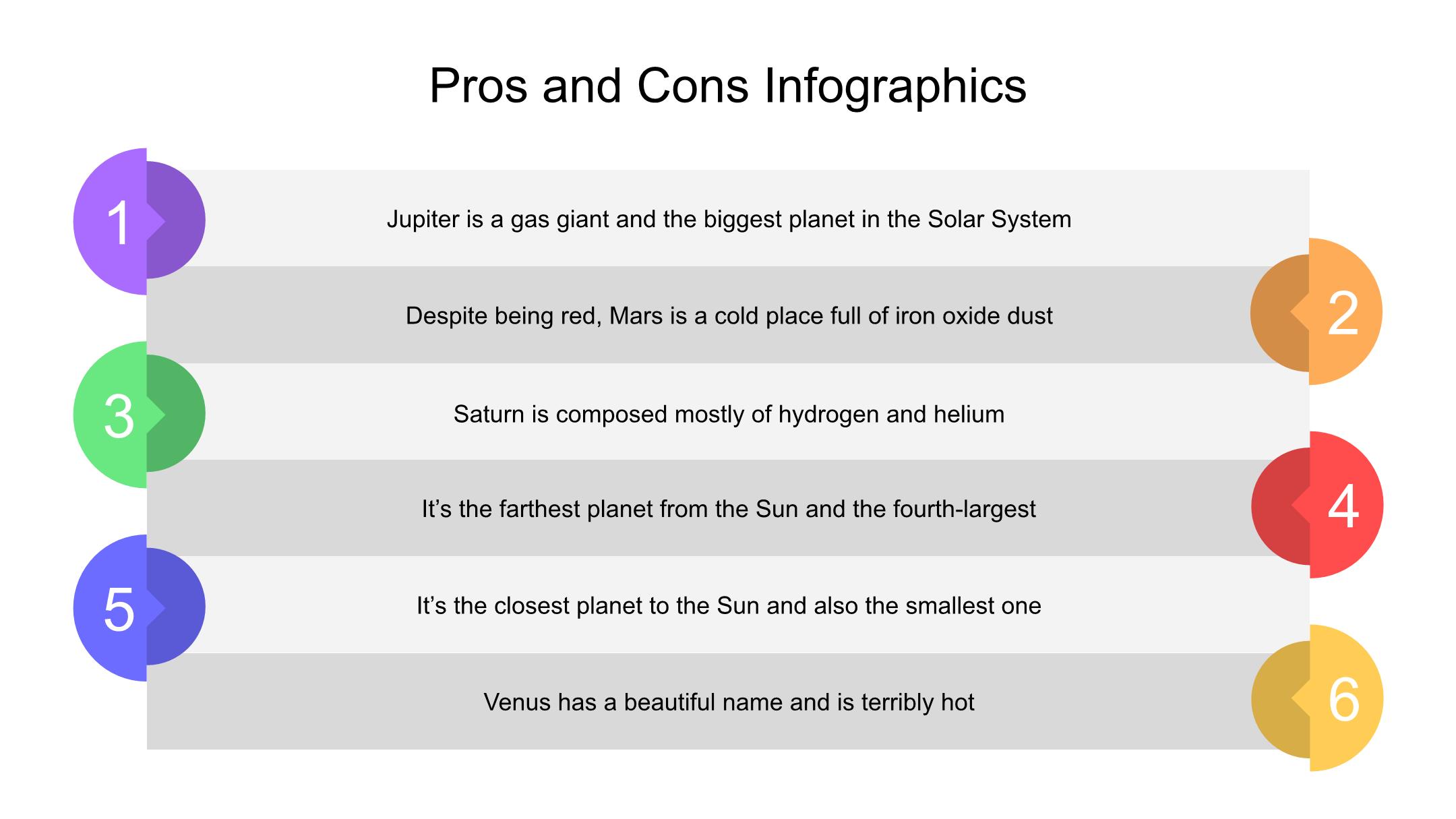 Pros and Cons Infographics

1

Jupiter is a gas giant and the biggest planet in the Solar System

Despite being red, Mars is a cold place full of iron oxide dust

2

3

Saturn is composed mostly of hydrogen and helium

It’s the farthest planet from the Sun and the fourth-largest

4

5

It’s the closest planet to the Sun and also the smallest one

Venus has a beautiful name and is terribly hot

6