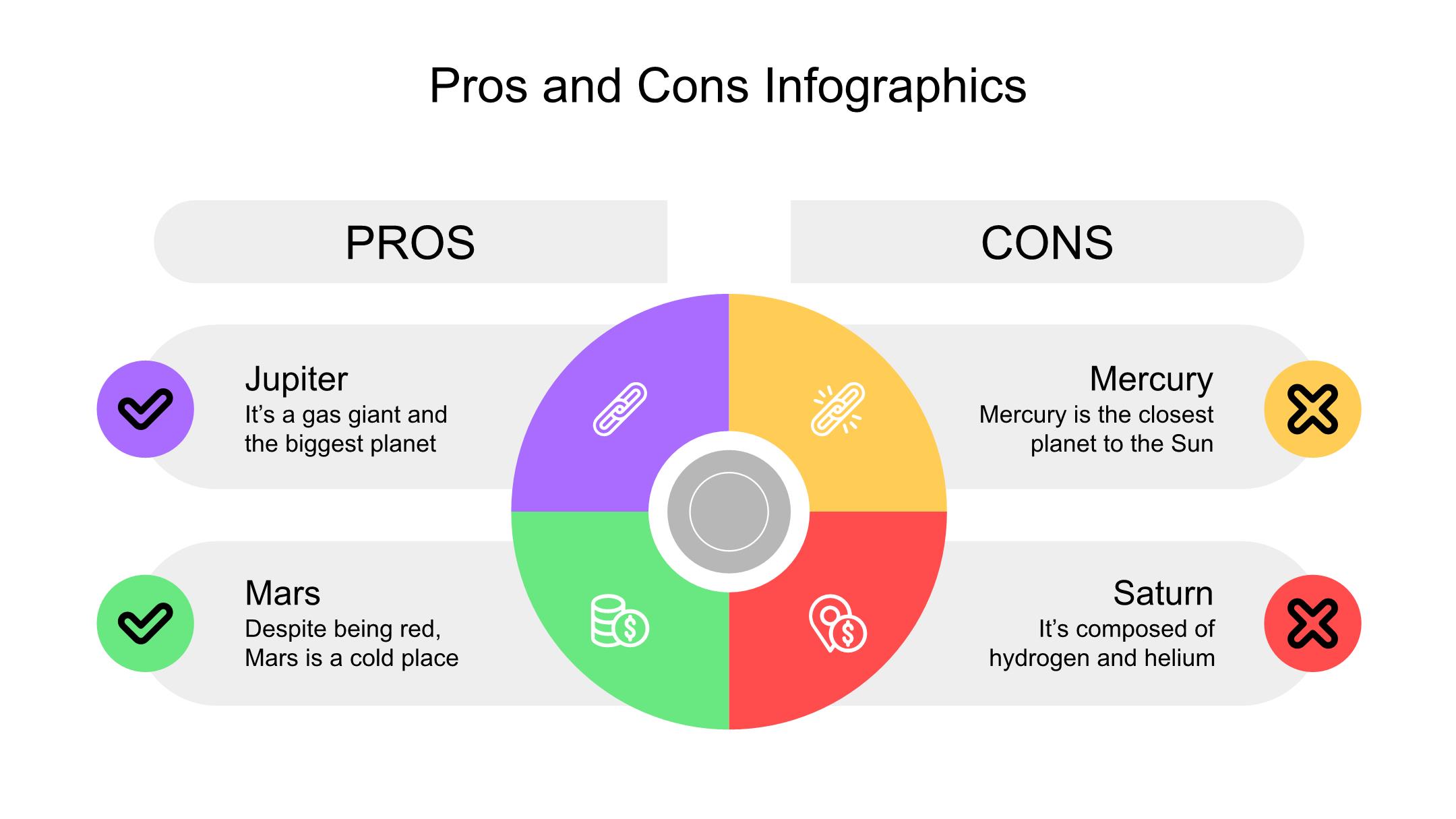 Pros and Cons Infographics

PROS

Jupiter
It’s a gas giant and the biggest planet

Mars
Despite being red, Mars is a cold place

CONS

Mercury
Mercury is the closest planet to the Sun

Saturn
It’s composed of hydrogen and helium