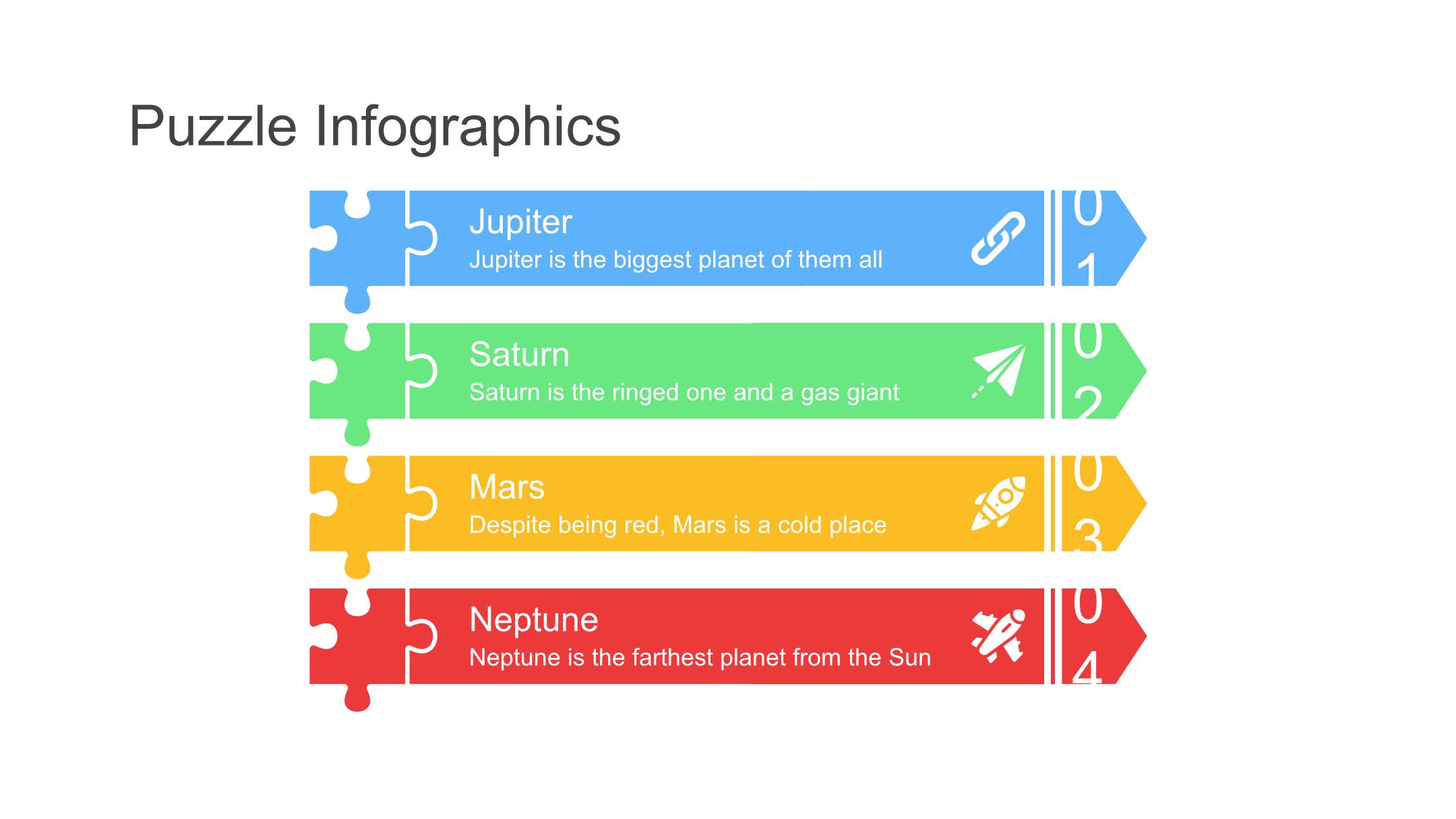 Puzzle Infographics

Jupiter
Jupiter is the biggest planet of them all
01

Saturn
Saturn is the ringed one and a gas giant
02

Mars
Despite being red, Mars is a cold place
03

Neptune
Neptune is the farthest planet from the Sun
04