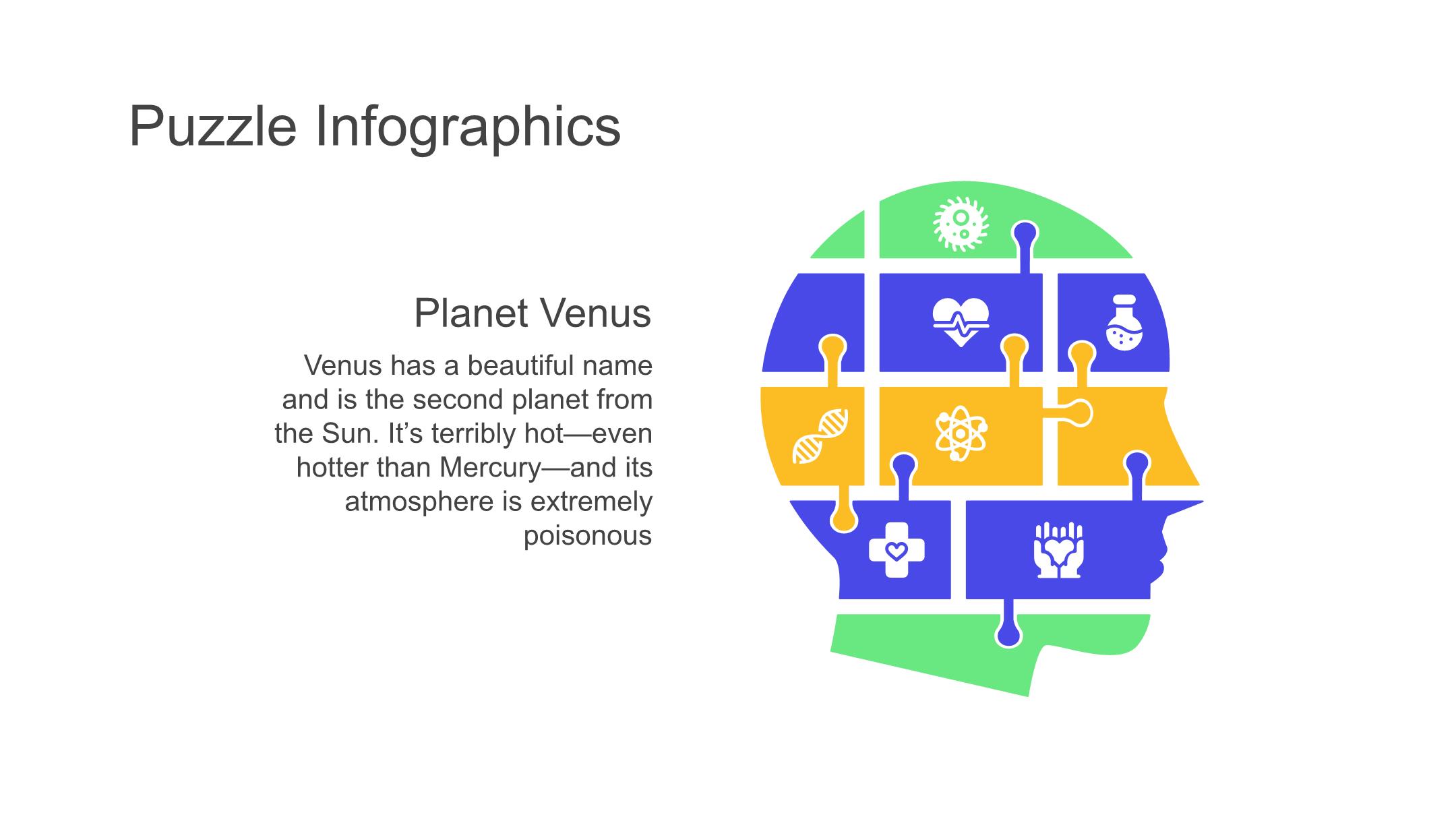 Puzzle Infographics

Planet Venus

Venus has a beautiful name and is the second planet from the Sun. It’s terribly hot—even hotter than Mercury—and its atmosphere is extremely poisonous