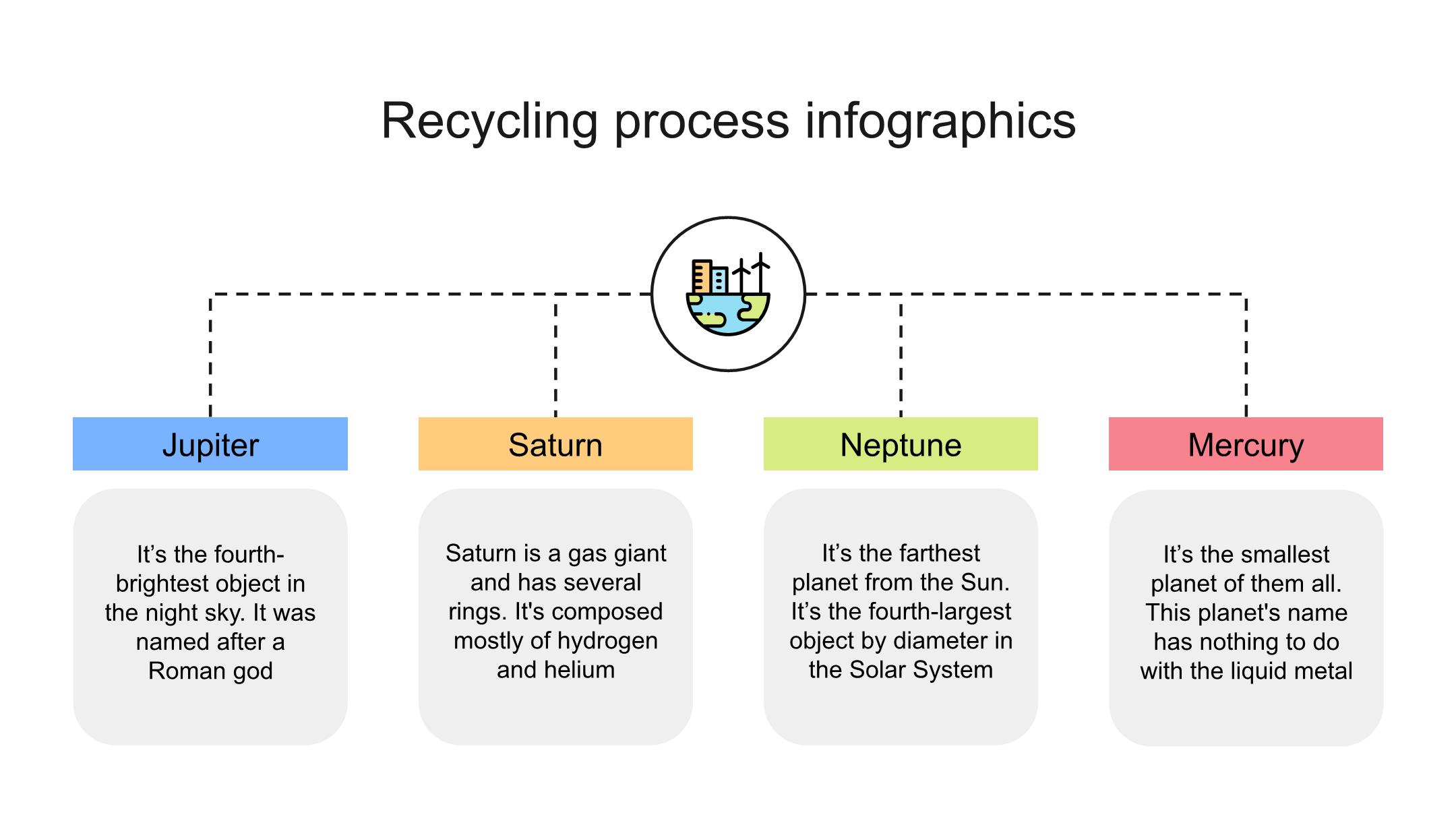 Recycling process infographics

Jupiter

It’s the fourth-brightest object in the night sky. It was named after a Roman god

Saturn

Saturn is a gas giant and has several rings. It's composed mostly of hydrogen and helium

Neptune

It’s the farthest planet from the Sun. It’s the fourth-largest object by diameter in the Solar System

Mercury

It’s the smallest planet of them all. This planet's name has nothing to do with the liquid metal