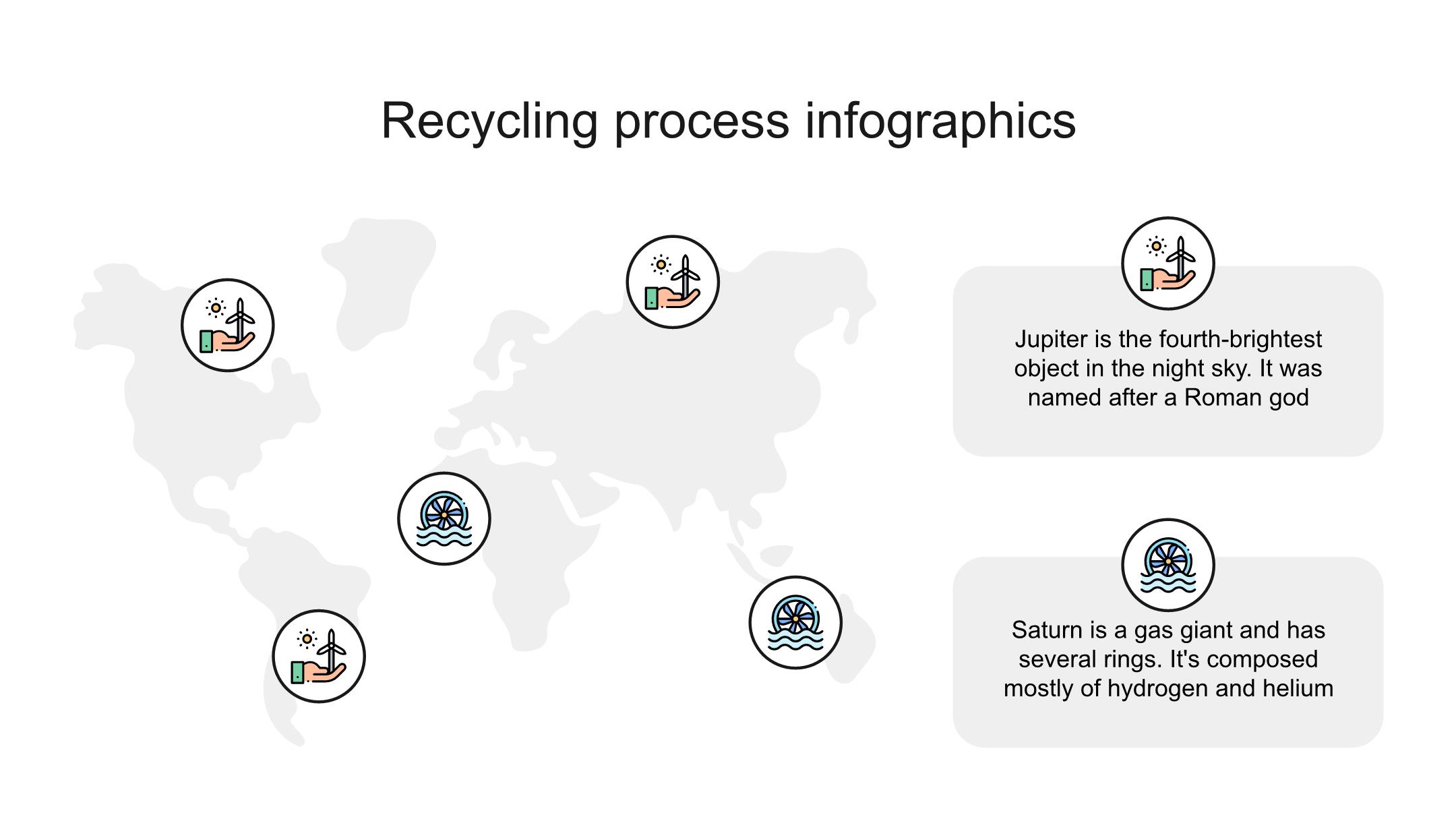 Recycling process infographics

Jupiter is the fourth-brightest object in the night sky. It was named after a Roman god

Saturn is a gas giant and has several rings. It's composed mostly of hydrogen and helium