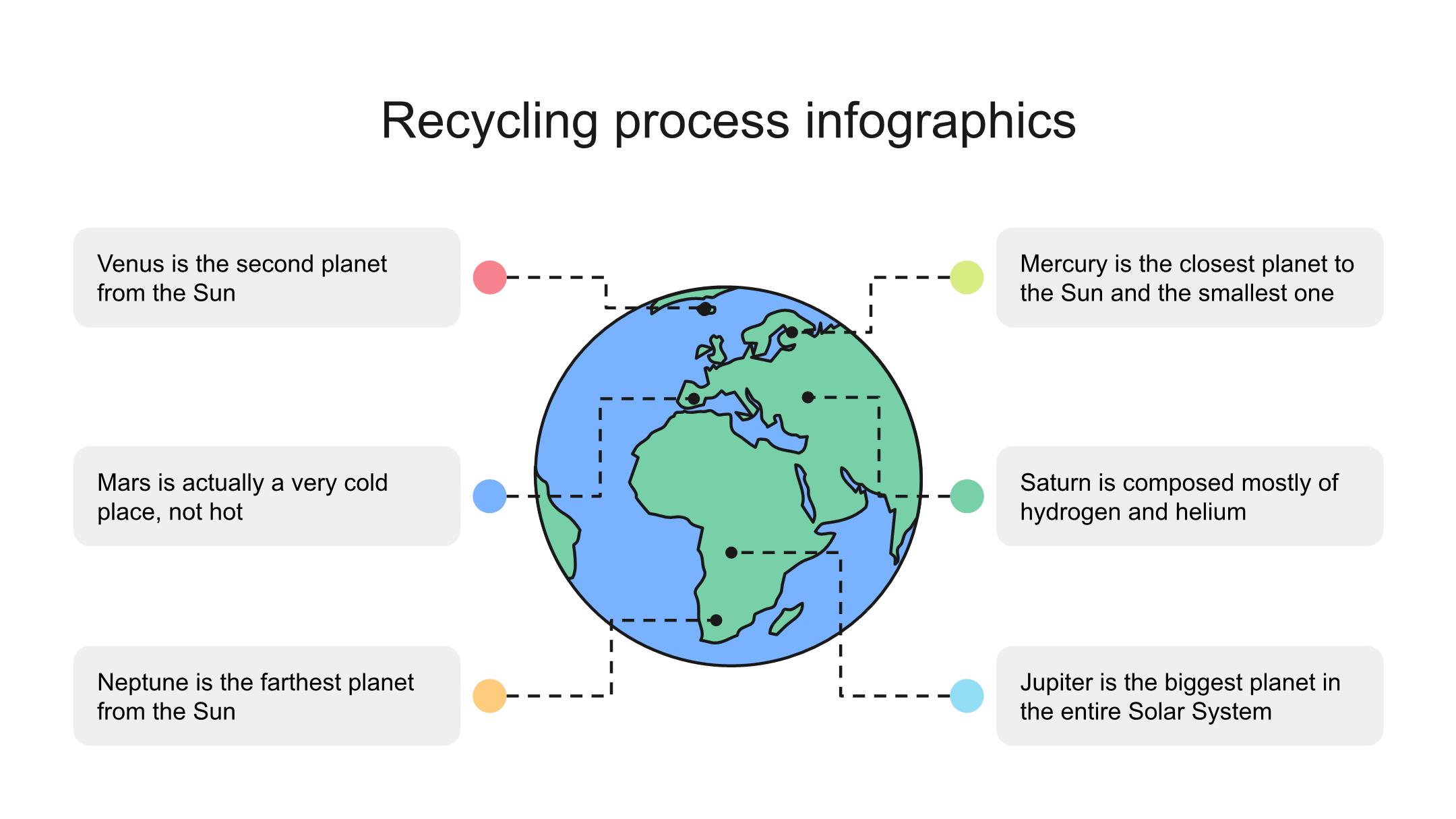 Recycling process infographics

Venus is the second planet from the Sun

Mars is actually a very cold place, not hot

Neptune is the farthest planet from the Sun

Mercury is the closest planet to the Sun and the smallest one

Saturn is composed mostly of hydrogen and helium

Jupiter is the biggest planet in the entire Solar System