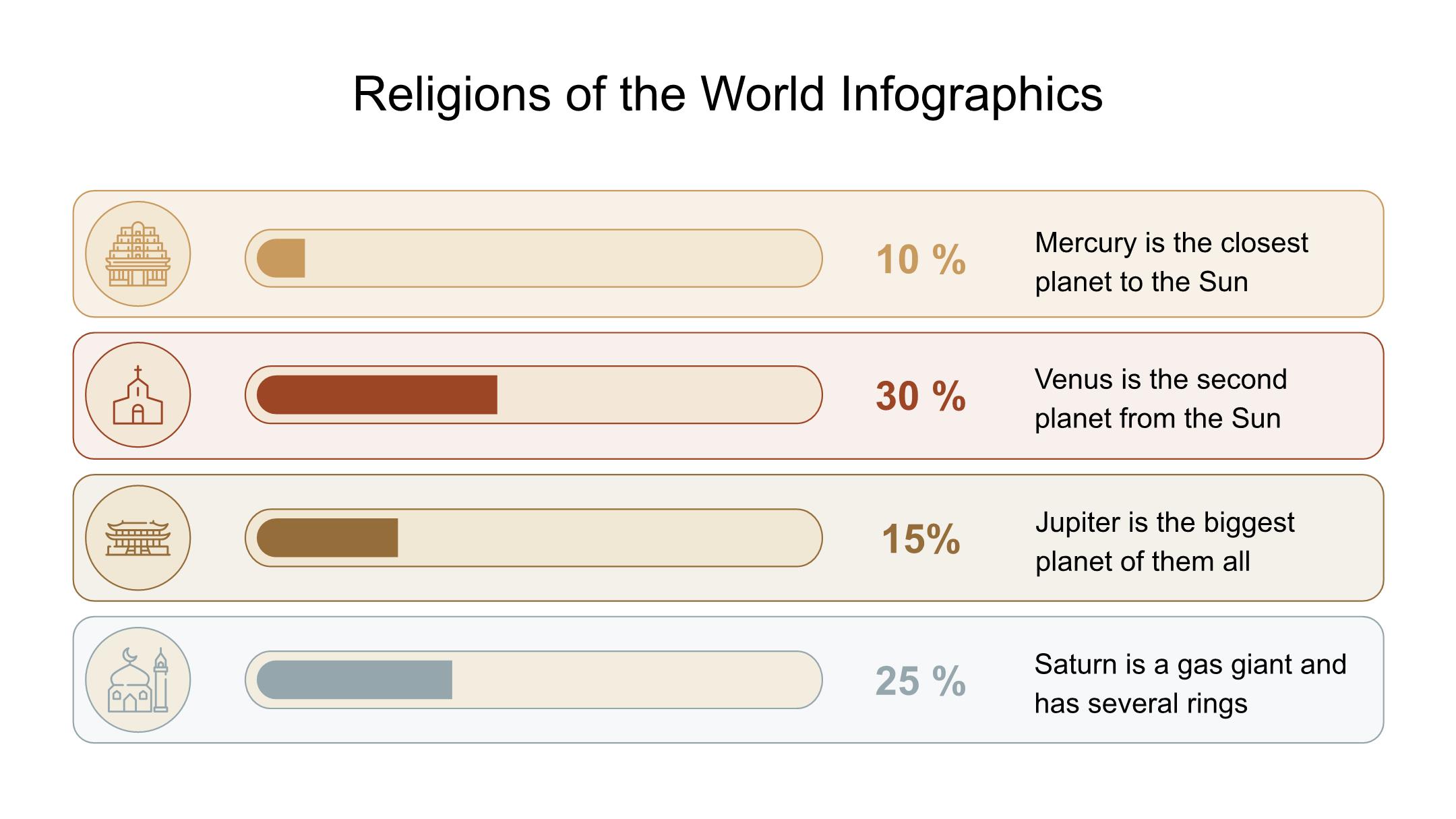 Religions of the World Infographics

10 %

Mercury is the closest planet to the Sun

30 %

Venus is the second planet from the Sun

15%

Jupiter is the biggest planet of them all

25 %

Saturn is a gas giant and has several rings