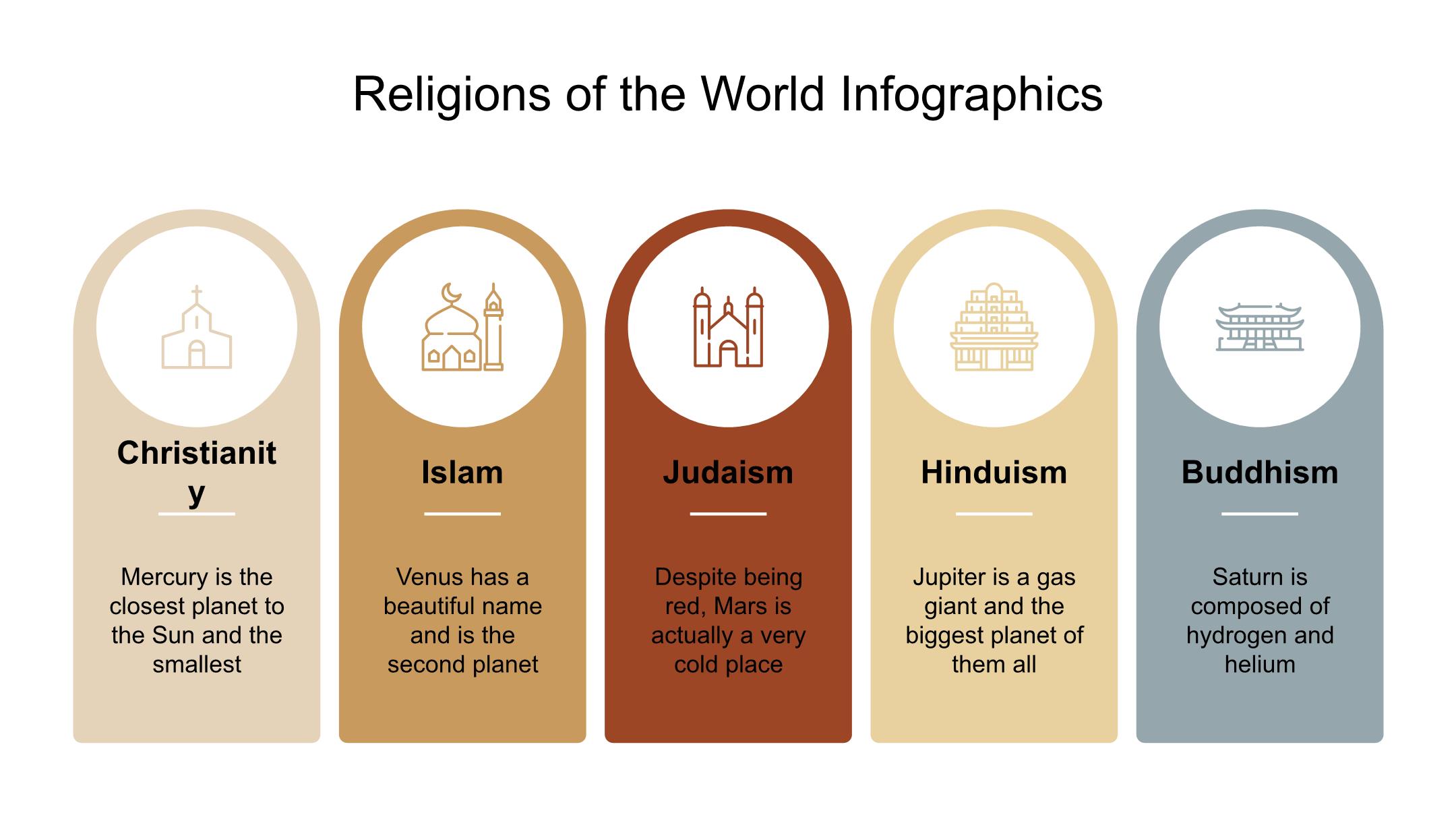 Religions of the World Infographics

Christianity

Mercury is the closest planet to the Sun and the smallest

Islam

Venus has a beautiful name and is the second planet

Judaism

Despite being red, Mars is actually a very cold place

Hinduism

Jupiter is a gas giant and the biggest planet of them all

Buddhism

Saturn is composed of hydrogen and helium