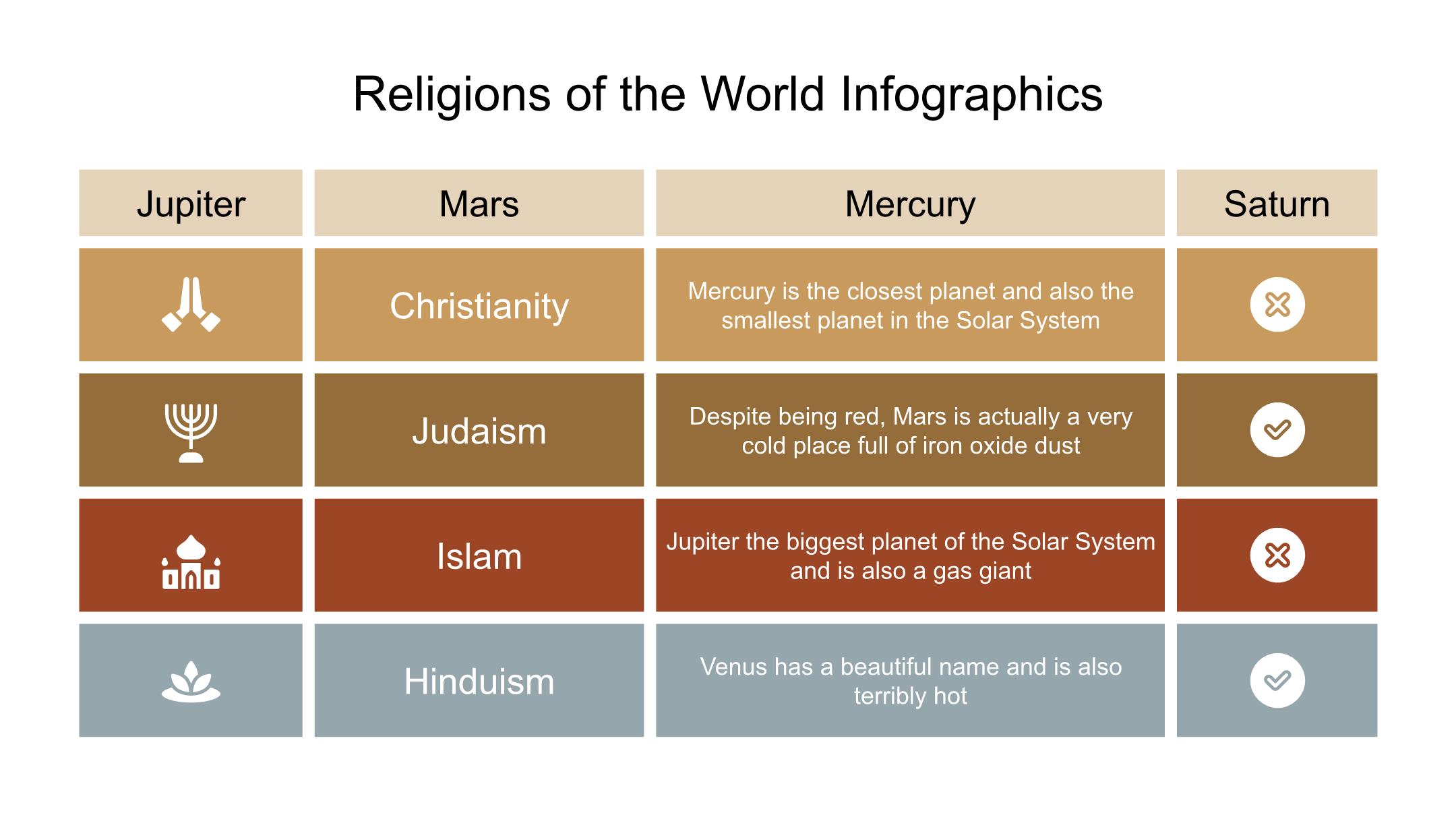 Religions of the World Infographics

| Jupiter | Mars | Mercury | Saturn |
|---|---|---|---|
| | Christianity | Mercury is the closest planet and also the smallest planet in the Solar System | |
| | Judaism | Despite being red, Mars is actually a very cold place full of iron oxide dust | |
| | Islam | Jupiter the biggest planet of the Solar System and is also a gas giant | |
| | Hinduism | Venus has a beautiful name and is also terribly hot | |