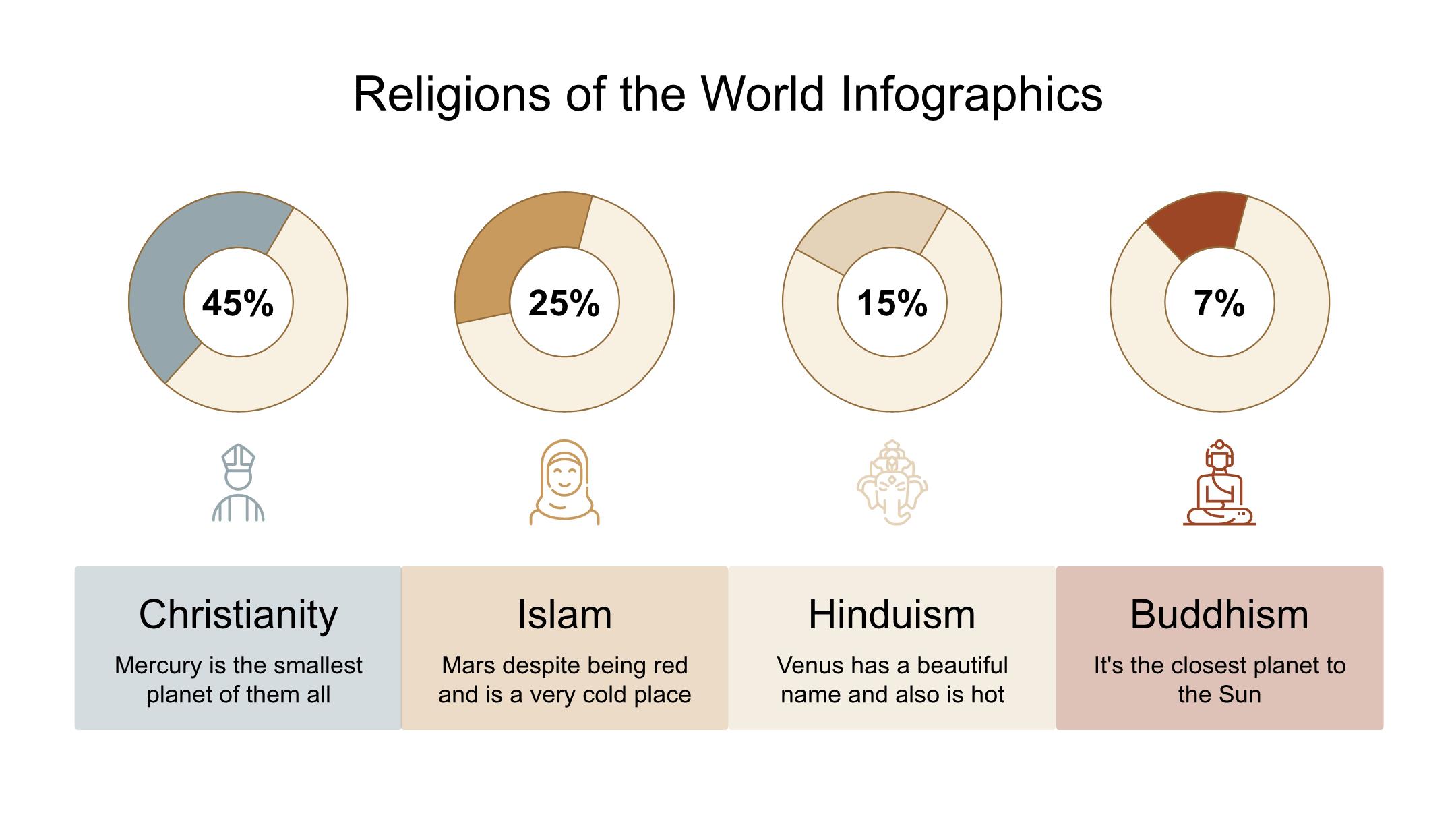 Religions of the World Infographics

45%

25%

15%

7%

Christianity

Mercury is the smallest planet of them all

Islam

Mars despite being red and is a very cold place

Hinduism

Venus has a beautiful name and also is hot

Buddhism

It's the closest planet to the Sun