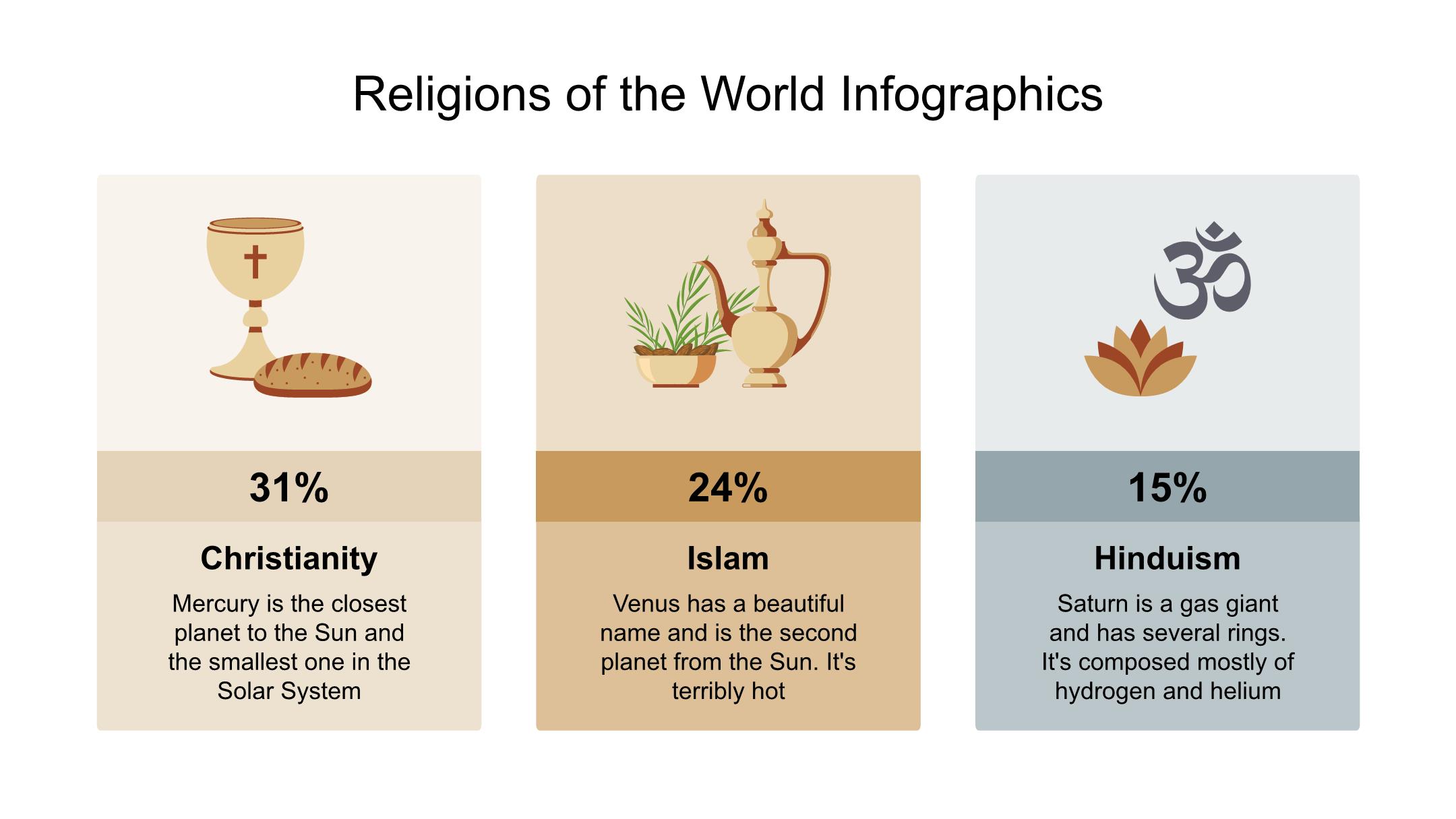 Religions of the World Infographics

31%

Christianity

Mercury is the closest planet to the Sun and the smallest one in the Solar System

24%

Islam

Venus has a beautiful name and is the second planet from the Sun. It's terribly hot

15%

Hinduism

Saturn is a gas giant and has several rings. It's composed mostly of hydrogen and helium