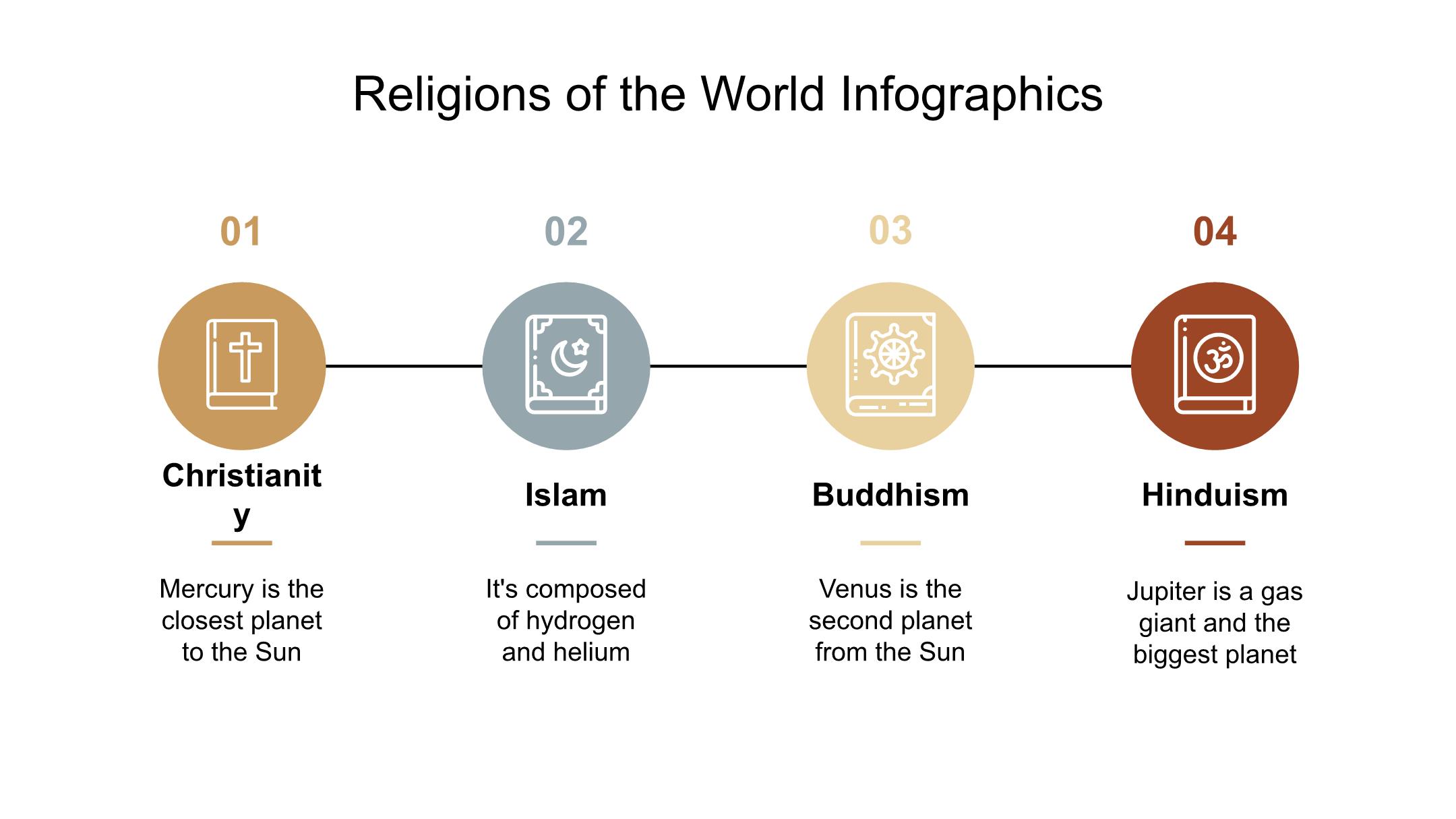 Religions of the World Infographics

01

Christianity

Mercury is the closest planet to the Sun

02

Islam

It's composed of hydrogen and helium

03

Buddhism

Venus is the second planet from the Sun

04

Hinduism

Jupiter is a gas giant and the biggest planet