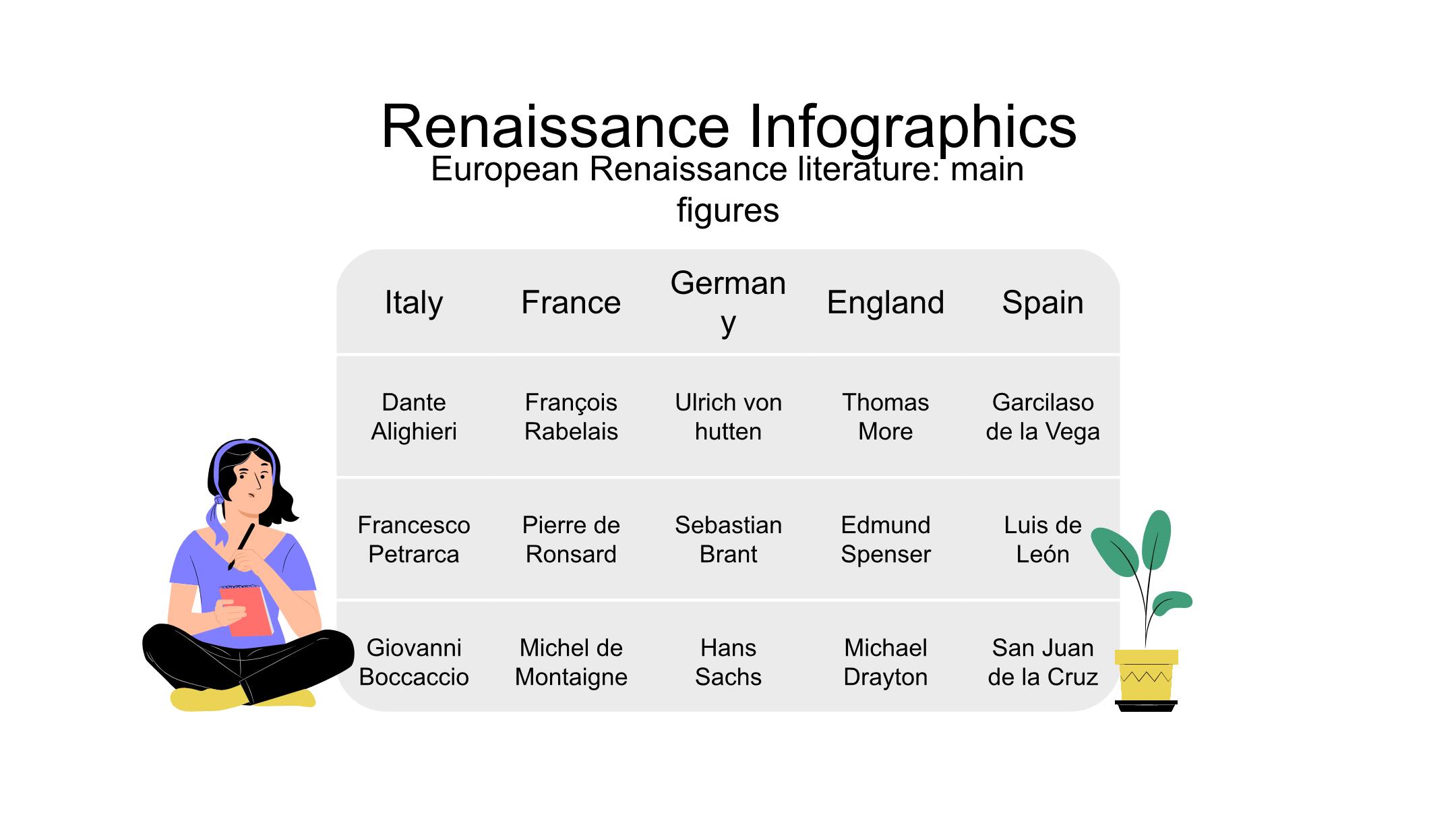 Renaissance Infographics

European Renaissance literature: main figures

| Italy | France | Germany | England | Spain |
|---|---|---|---|---|
| Dante Alighieri | François Rabelais | Ulrich von hutten | Thomas More | Garcilaso de la Vega |
| Francesco Petrarca | Pierre de Ronsard | Sebastian Brant | Edmund Spenser | Luis de León |
| Giovanni Boccaccio | Michel de Montaigne | Hans Sachs | Michael Drayton | San Juan de la Cruz |